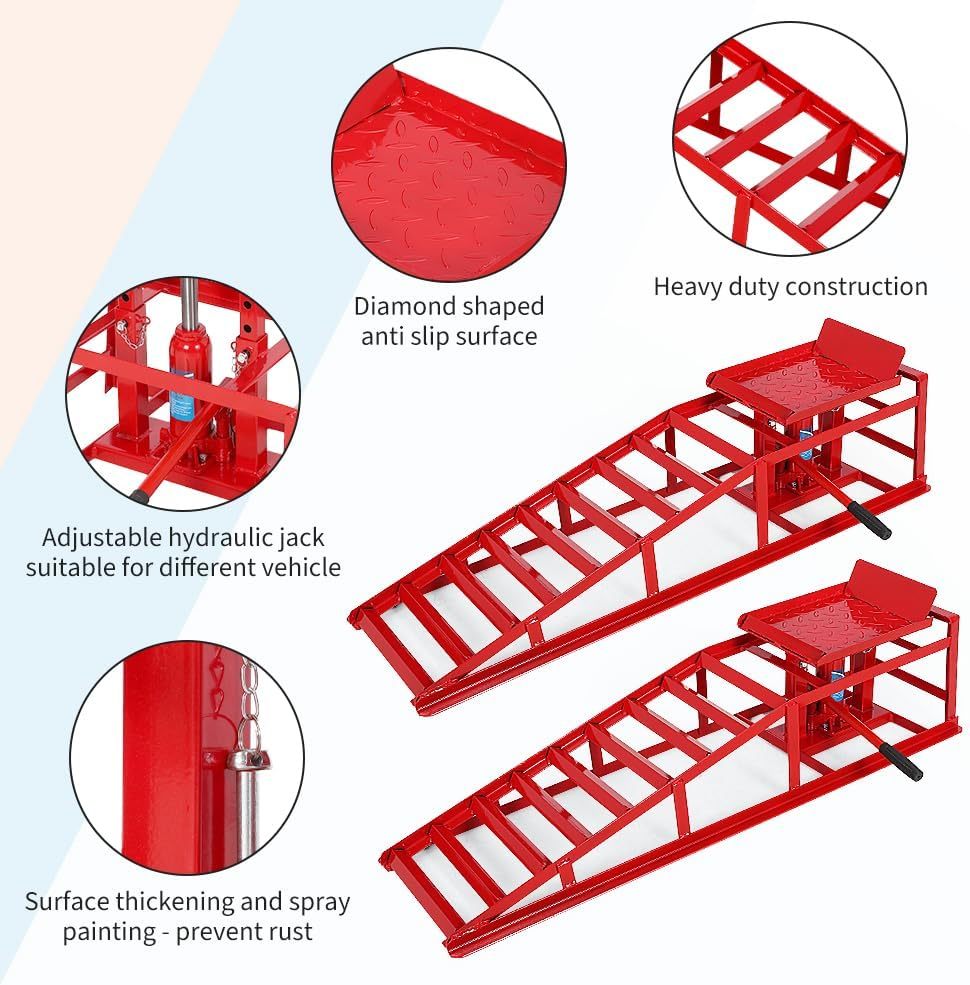 Diamond shaped anti slip surface

Heavy duty construction

Adjustable hydraulic jack suitable for different vehicle

Surface thickening and spray painting - prevent rust