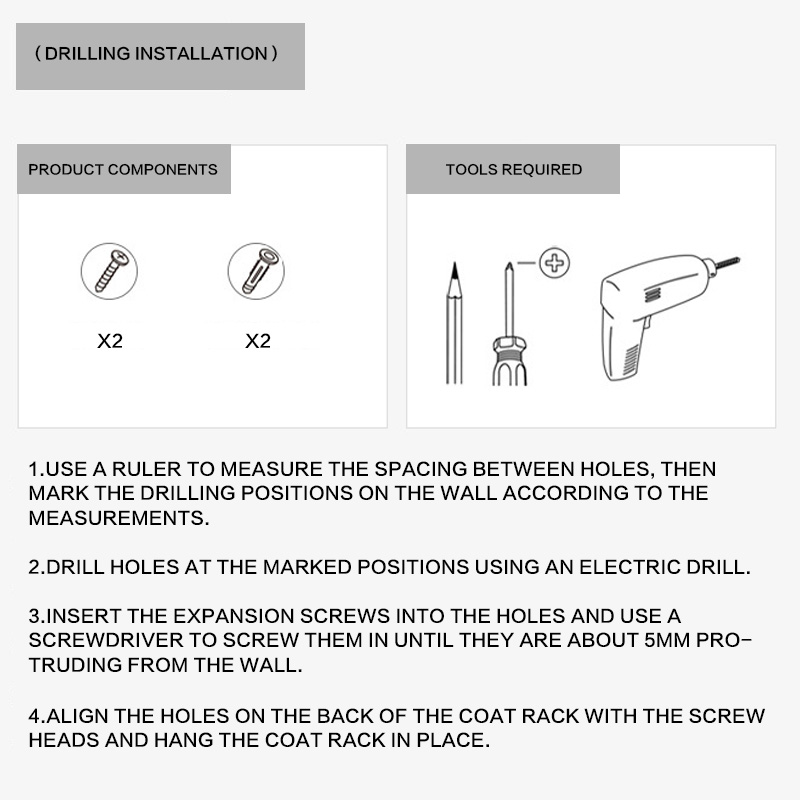 ( DRILLING INSTALLATION )

PRODUCT COMPONENTS

X2

X2

TOOLS REQUIRED

1.USE A RULER TO MEASURE THE SPACING BETWEEN HOLES, THEN MARK THE DRILLING POSITIONS ON THE WALL ACCORDING TO THE MEASUREMENTS.

2.DRILL HOLES AT THE MARKED POSITIONS USING AN ELECTRIC DRILL.

3.INSERT THE EXPANSION SCREWS INTO THE HOLES AND USE A SCREWDRIVER TO SCREW THEM IN UNTIL THEY ARE ABOUT 5MM PROTRUDING FROM THE WALL.

4.ALIGN THE HOLES ON THE BACK OF THE COAT RACK WITH THE SCREW HEADS AND HANG THE COAT RACK IN PLACE.