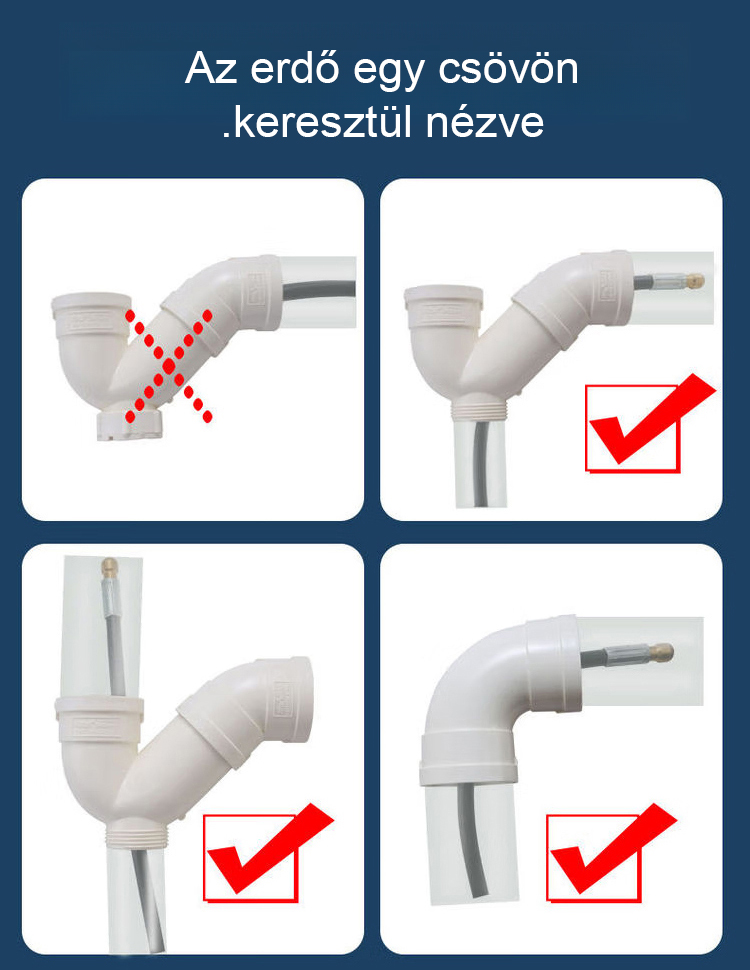 Az erdő egy csövön
.keresztül nézve