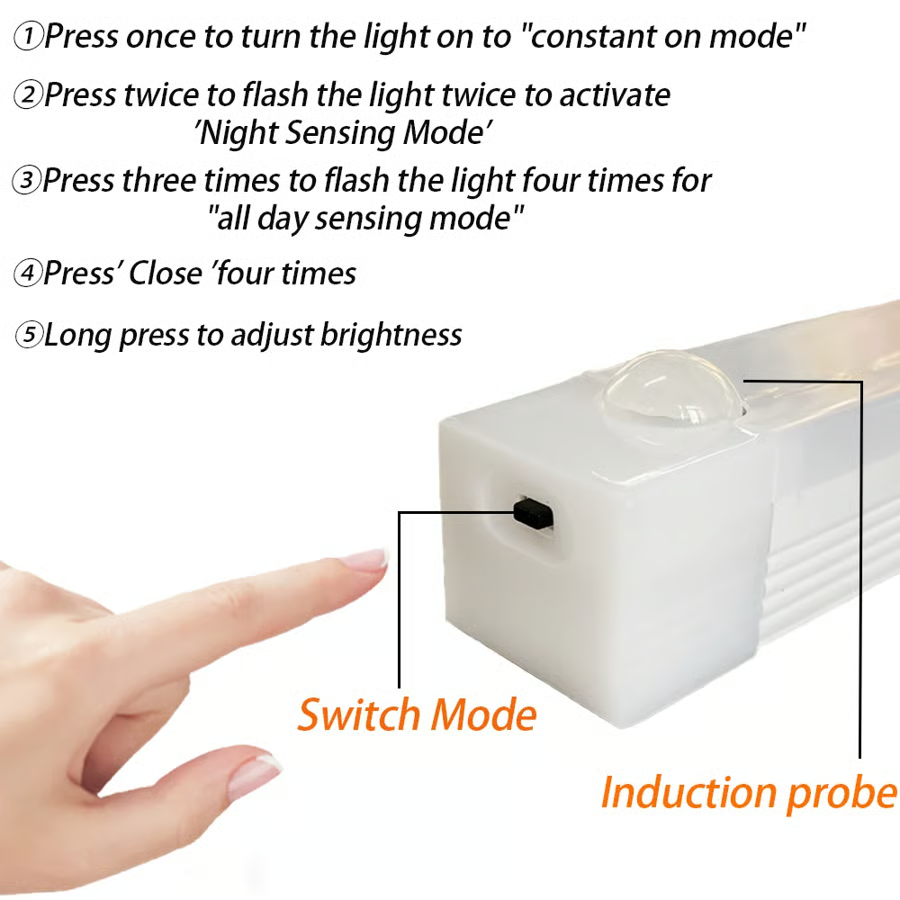 ①Press once to turn the light on to "constant on mode"

②Press twice to flash the light twice to activate 'Night Sensing Mode'

③Press three times to flash the light four times for "all day sensing mode"

④Press' Close 'four times

⑤Long press to adjust brightness

Switch Mode

Induction probe