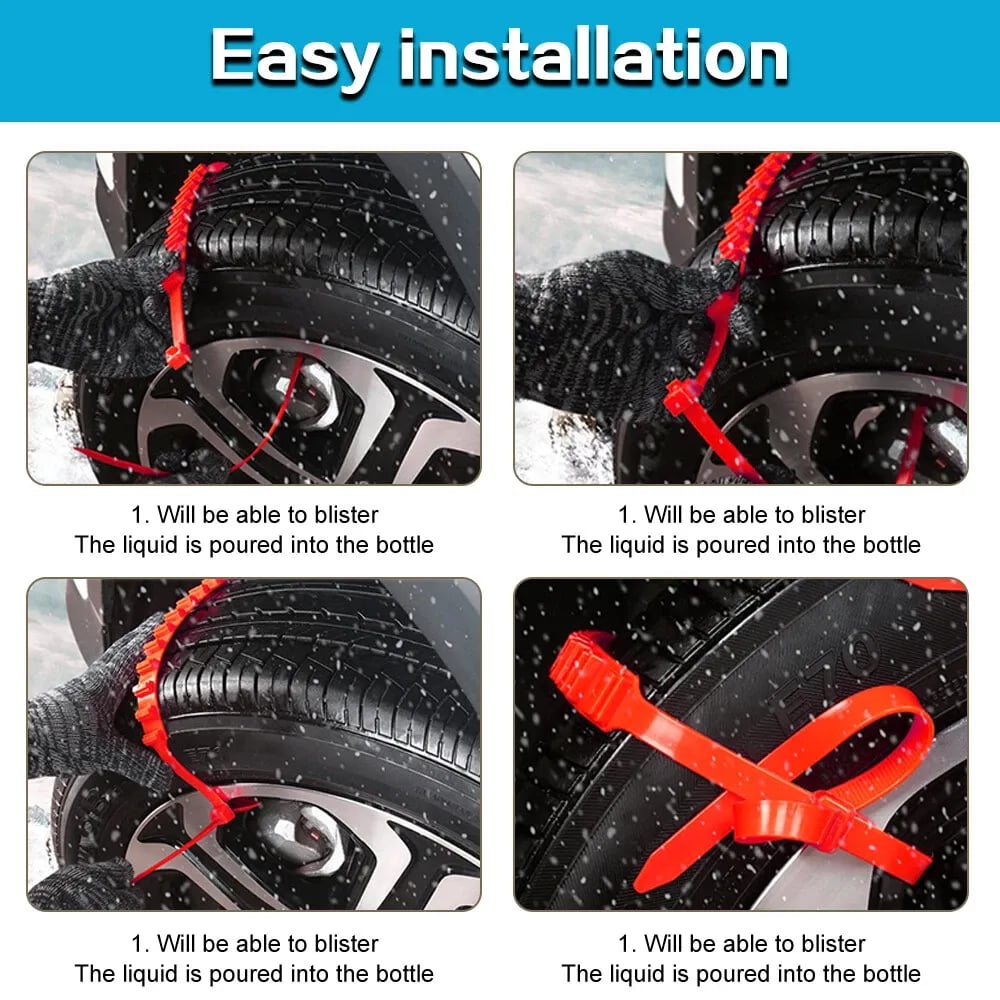 Easy installation

1. Will be able to blister
The liquid is poured into the bottle

1. Will be able to blister
The liquid is poured into the bottle

1. Will be able to blister
The liquid is poured into the bottle

E70

1. Will be able to blister
The liquid is poured into the bottle