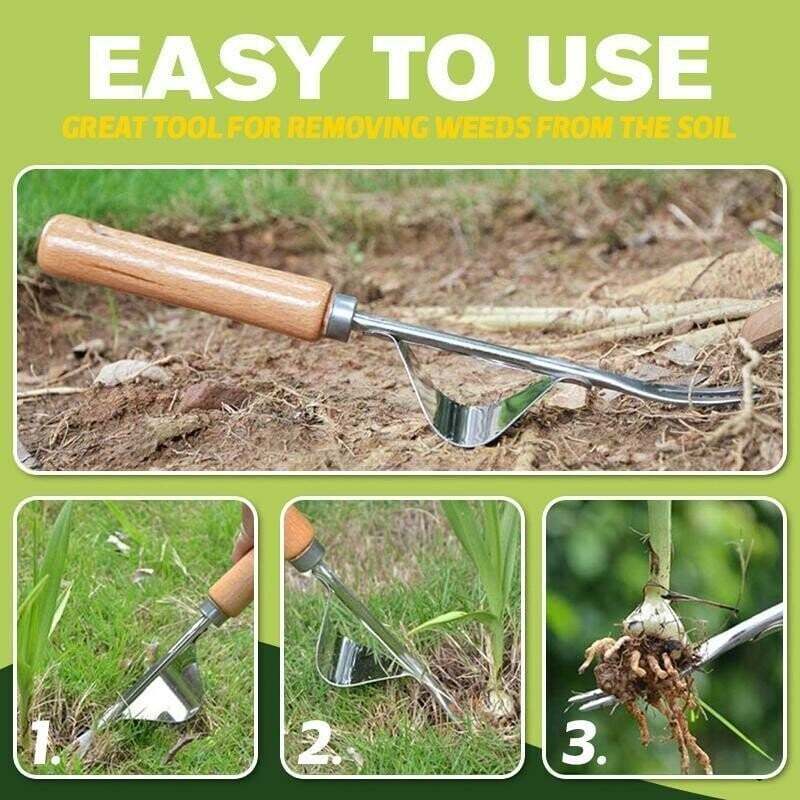 EASY TO USE
GREAT TOOL FOR REMOVING WEEDS FROM THE SOIL

1.

2.

3.