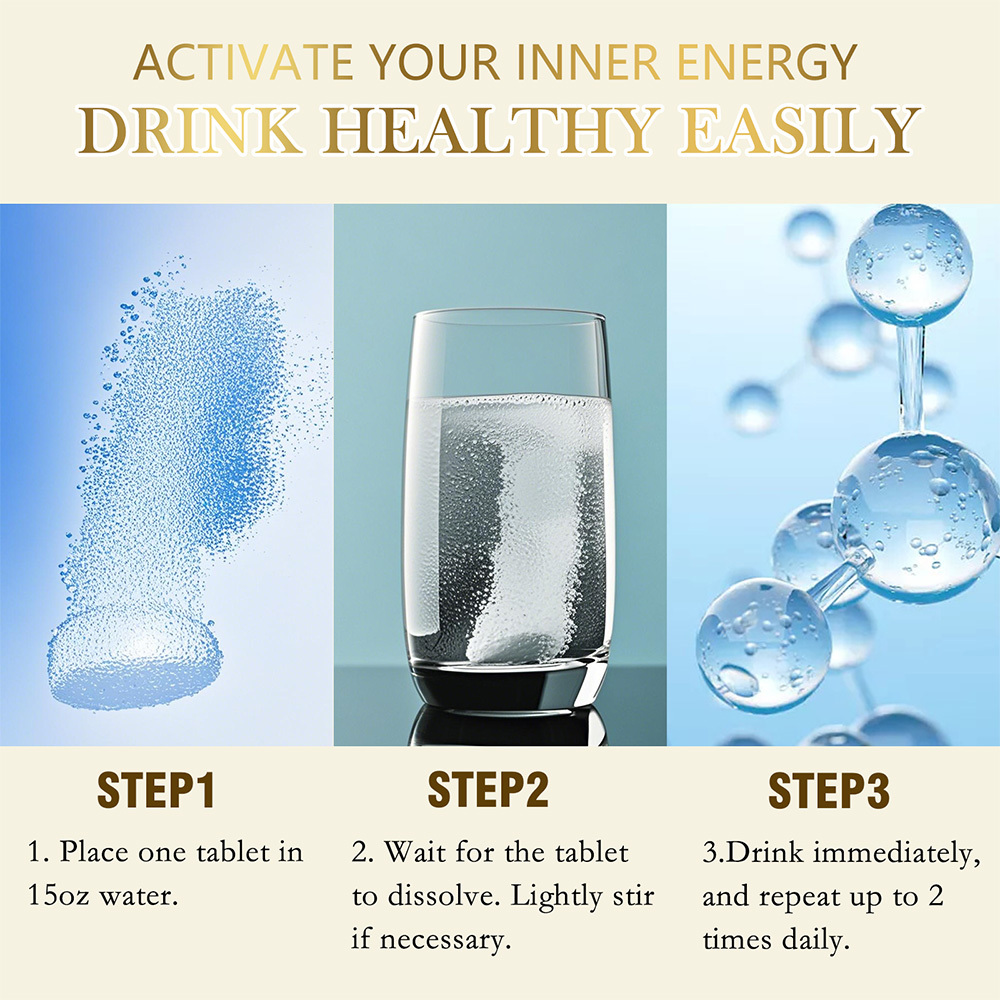 ACTIVATE YOUR INNER ENERGY
DRINK HEALTHY EASILY

STEP1
1. Place one tablet in 15oz water.

STEP2
2. Wait for the tablet to dissolve. Lightly stir if necessary.

STEP3
3.Drink immediately, and repeat up to 2 times daily.