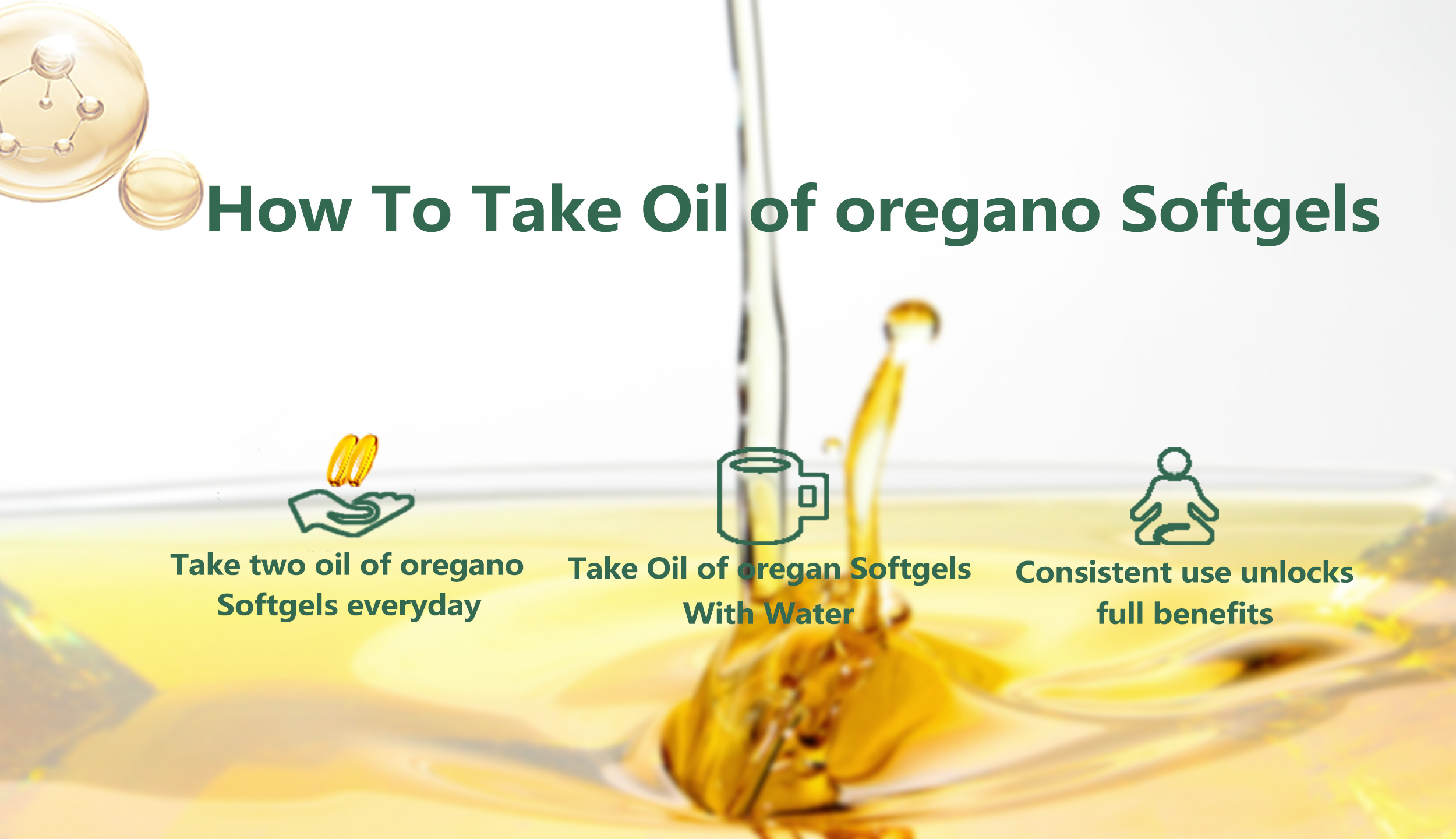 How To Take Oil of oregano Softgels

Take two oil of oregano Softgels everyday

Take Oil of oregan Softgels With Water

Consistent use unlocks full benefits