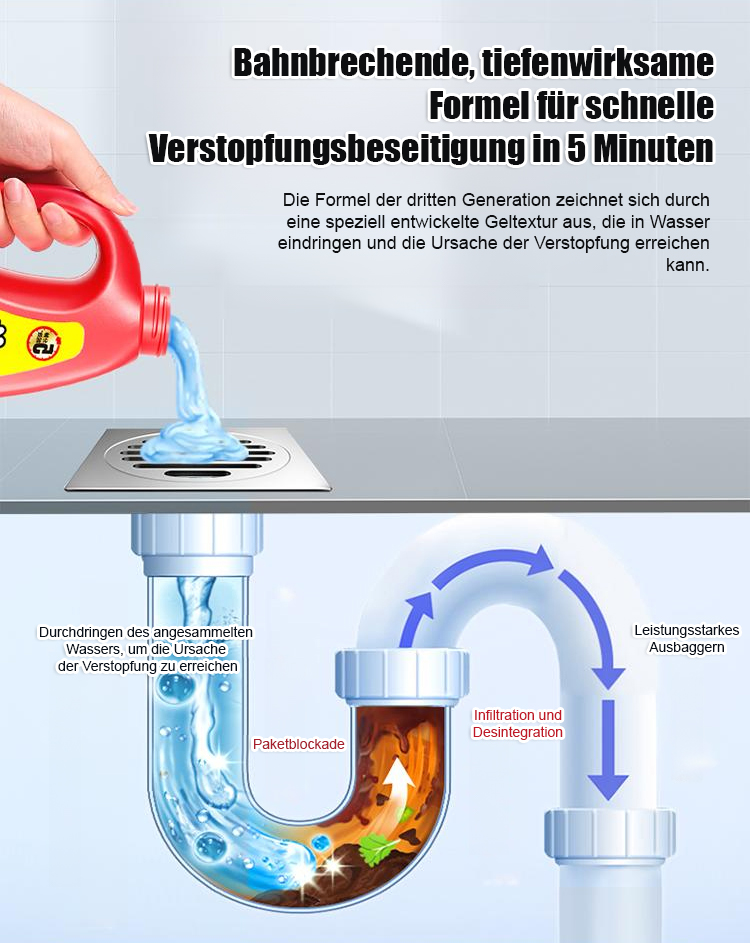 Bahnbrechende, tiefenwirksame Formel für schnelle Verstopfungsbeseitigung in 5 Minuten

Die Formel der dritten Generation zeichnet sich durch eine speziell entwickelte Geltextur aus, die in Wasser eindringen und die Ursache der Verstopfung erreichen kann.

Durchdringen des angesammelten Wassers, um die Ursache der Verstopfung zu erreichen

Paketblockade

Infiltration und Desintegration

Leistungsstarkes Ausbaggern