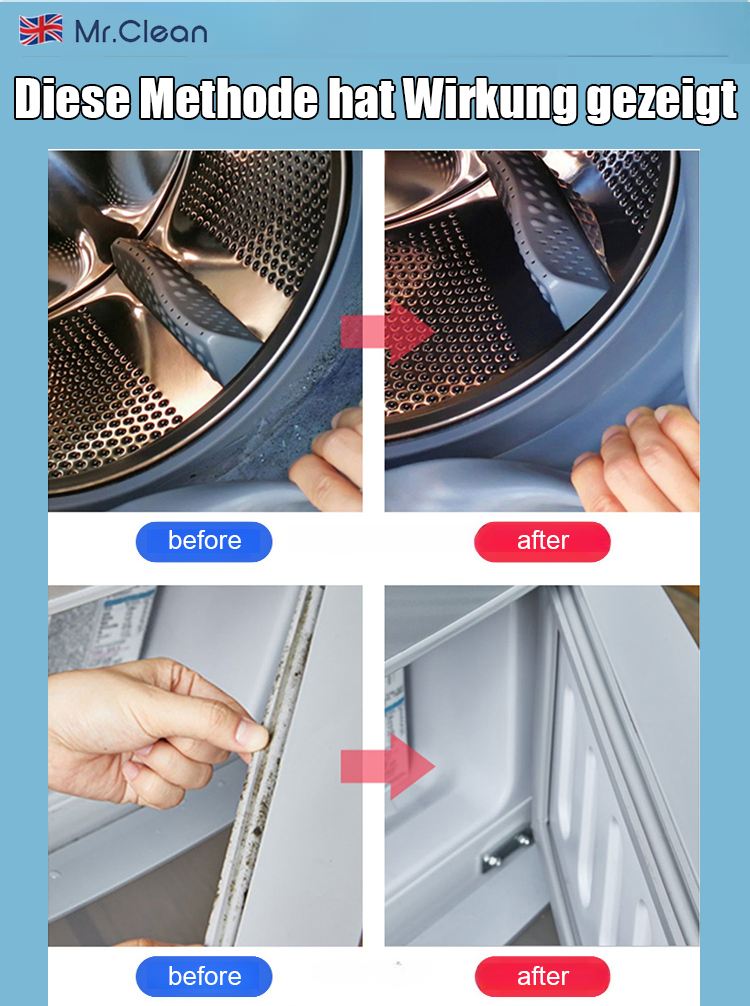 Mr.Clean

Diese Methode hat Wirkung gezeigt

before

after

before

after