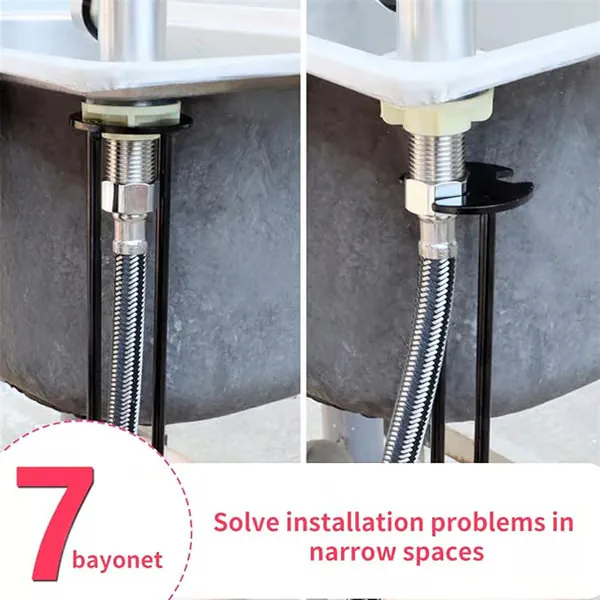 7 bayonet

Solve installation problems in narrow spaces