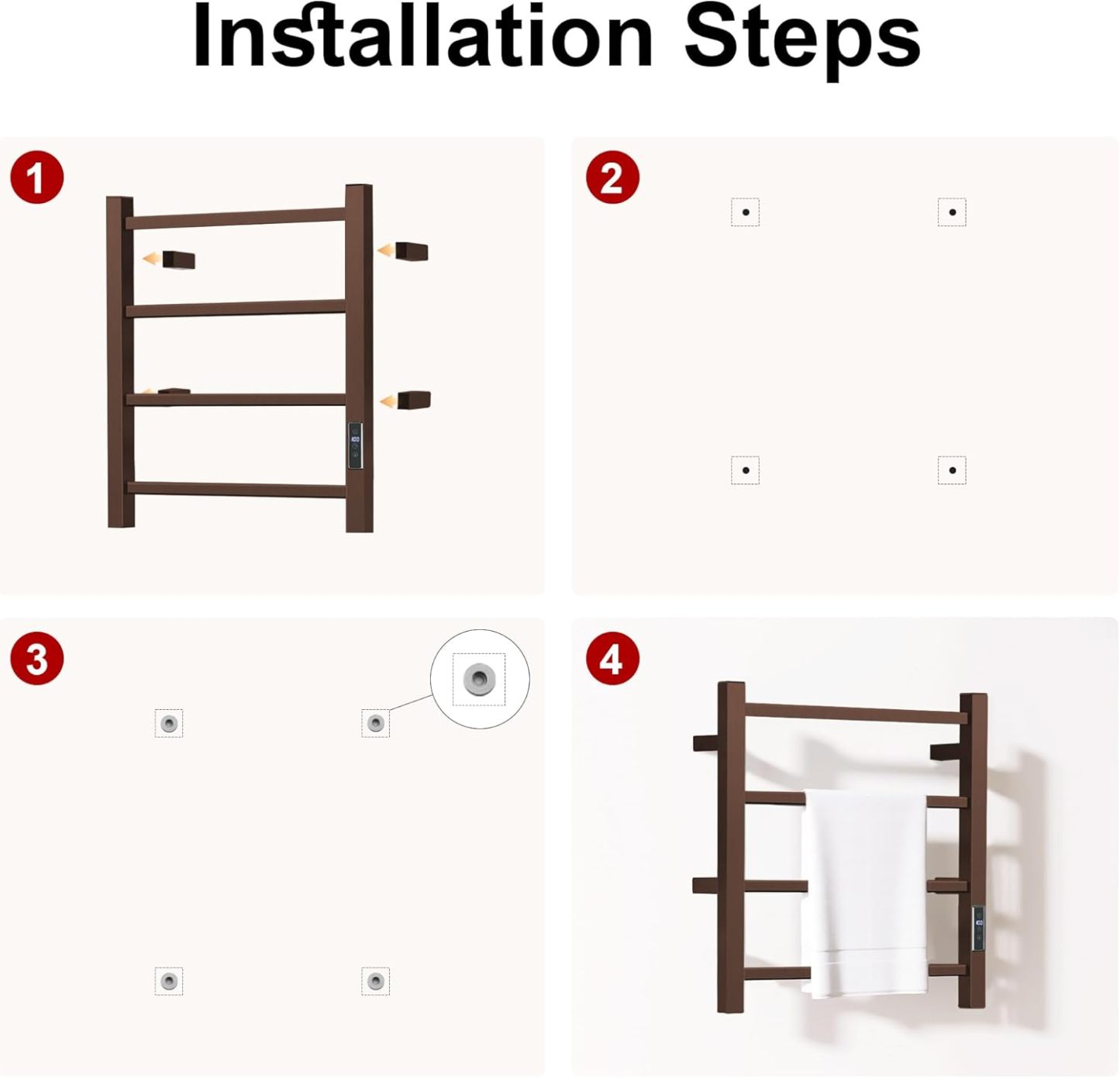 Installation Steps

1

2

3

4