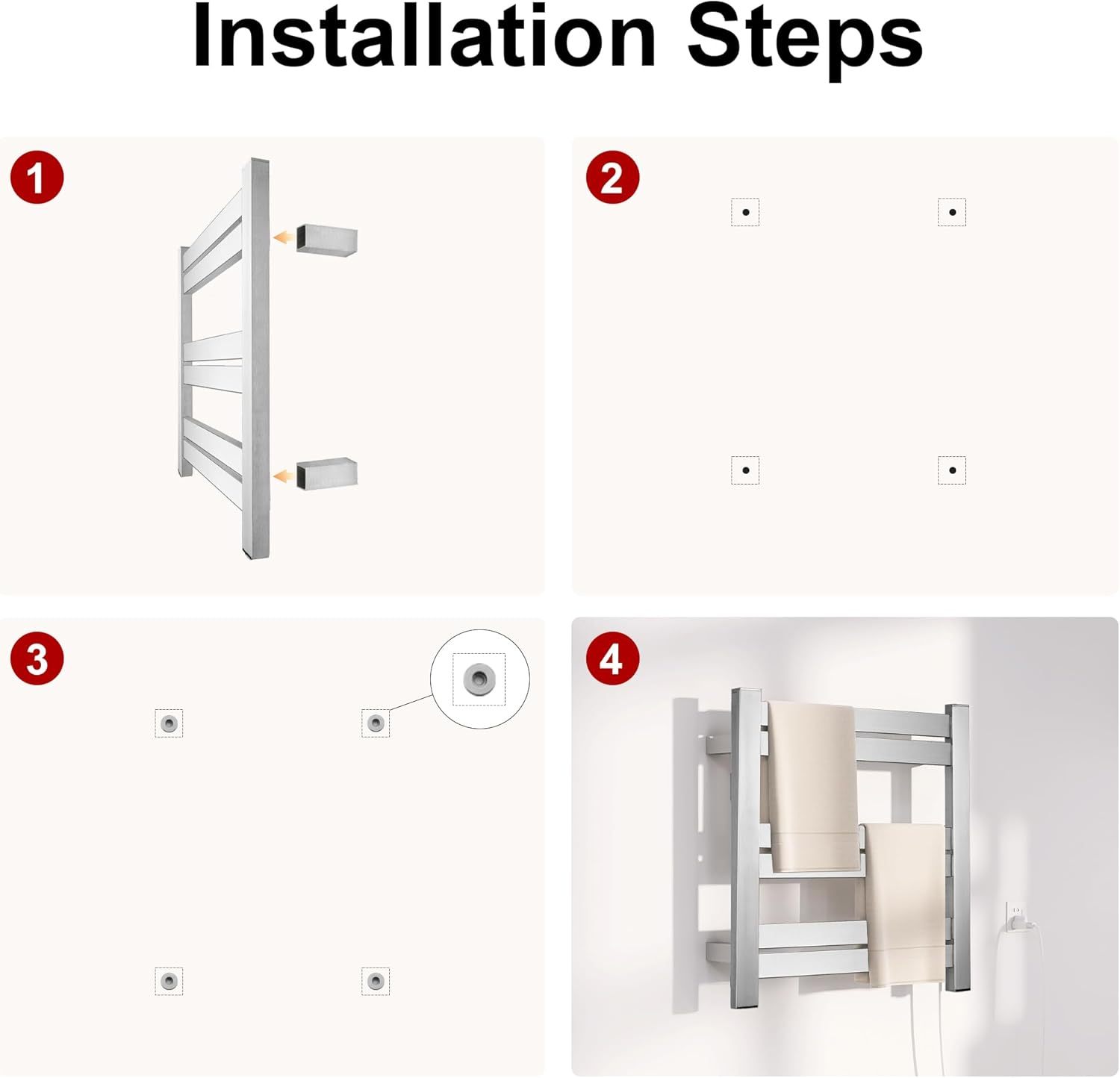 Installation Steps

1

2

3

4