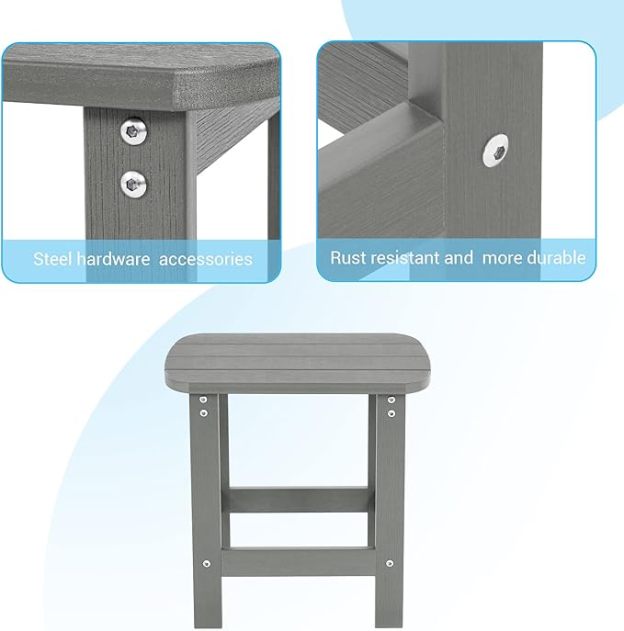 Steel hardware accessories

Rust resistant and more durable