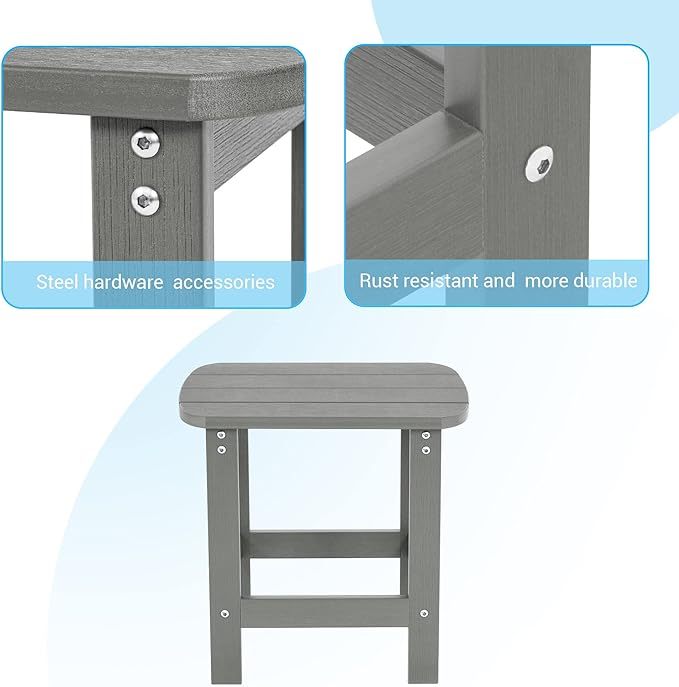 Steel hardware accessories

Rust resistant and more durable