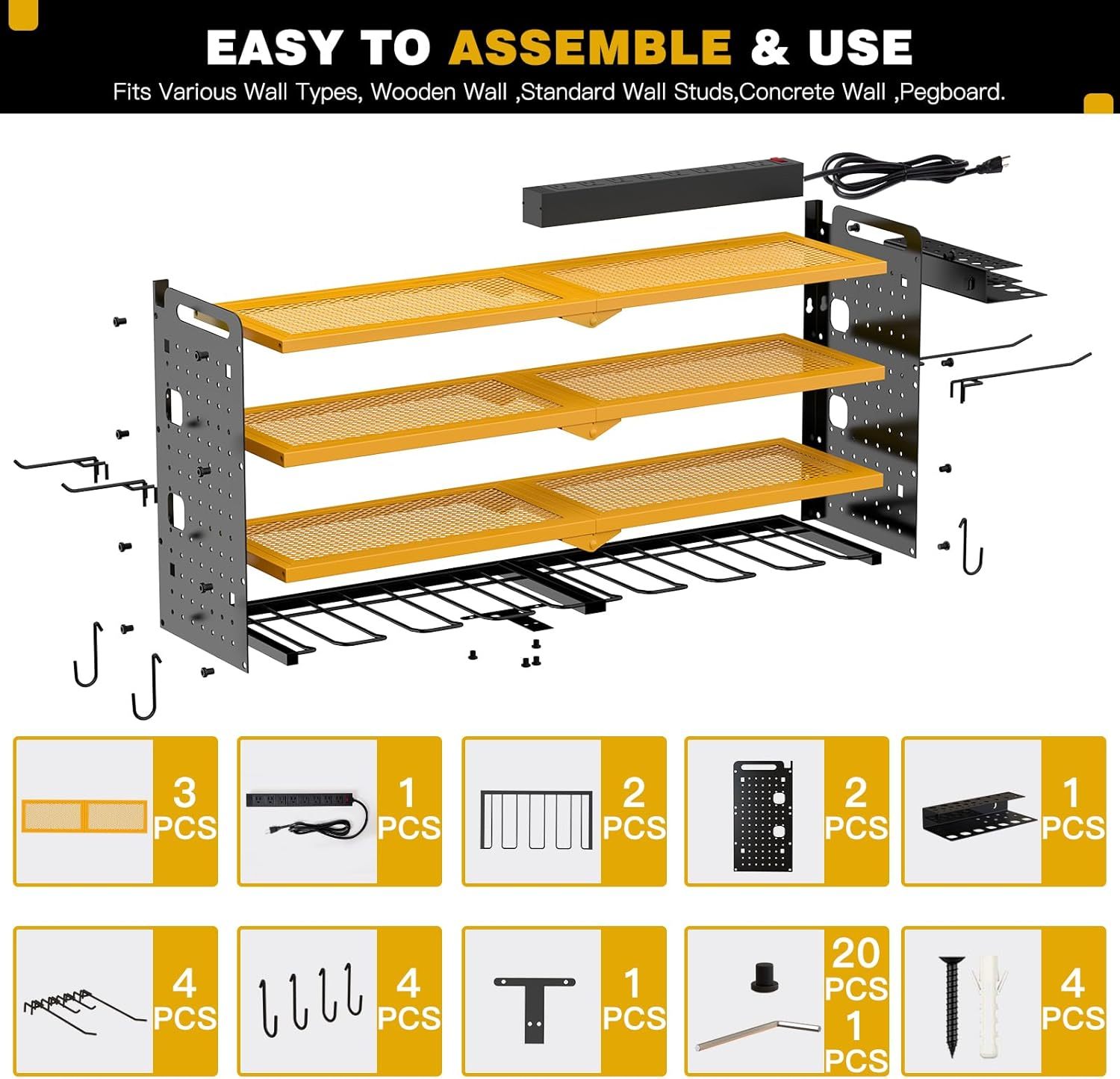 EASY TO ASSEMBLE & USE

Fits Various Wall Types, Wooden Wall ,Standard Wall Studs,Concrete Wall ,Pegboard.

3 PCS

1 PCS

2 PCS

2 PCS

1 PCS

4 PCS

4 PCS

1 PCS

20 PCS
1 PCS

4 PCS