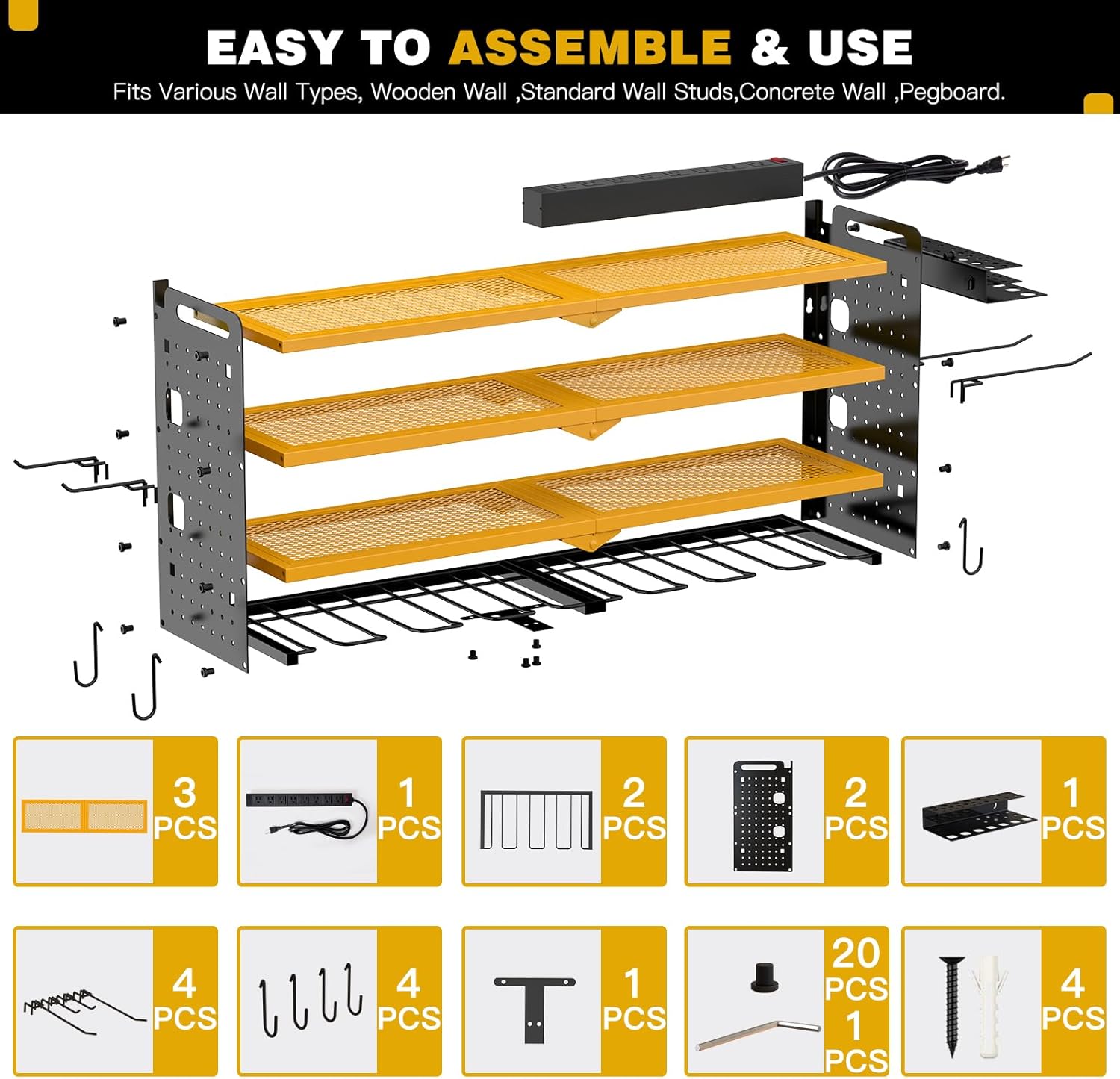 EASY TO ASSEMBLE & USE

Fits Various Wall Types, Wooden Wall ,Standard Wall Studs,Concrete Wall ,Pegboard.

3 PCS

1 PCS

2 PCS

2 PCS

1 PCS

4 PCS

4 PCS

1 PCS

20 PCS
1 PCS

4 PCS