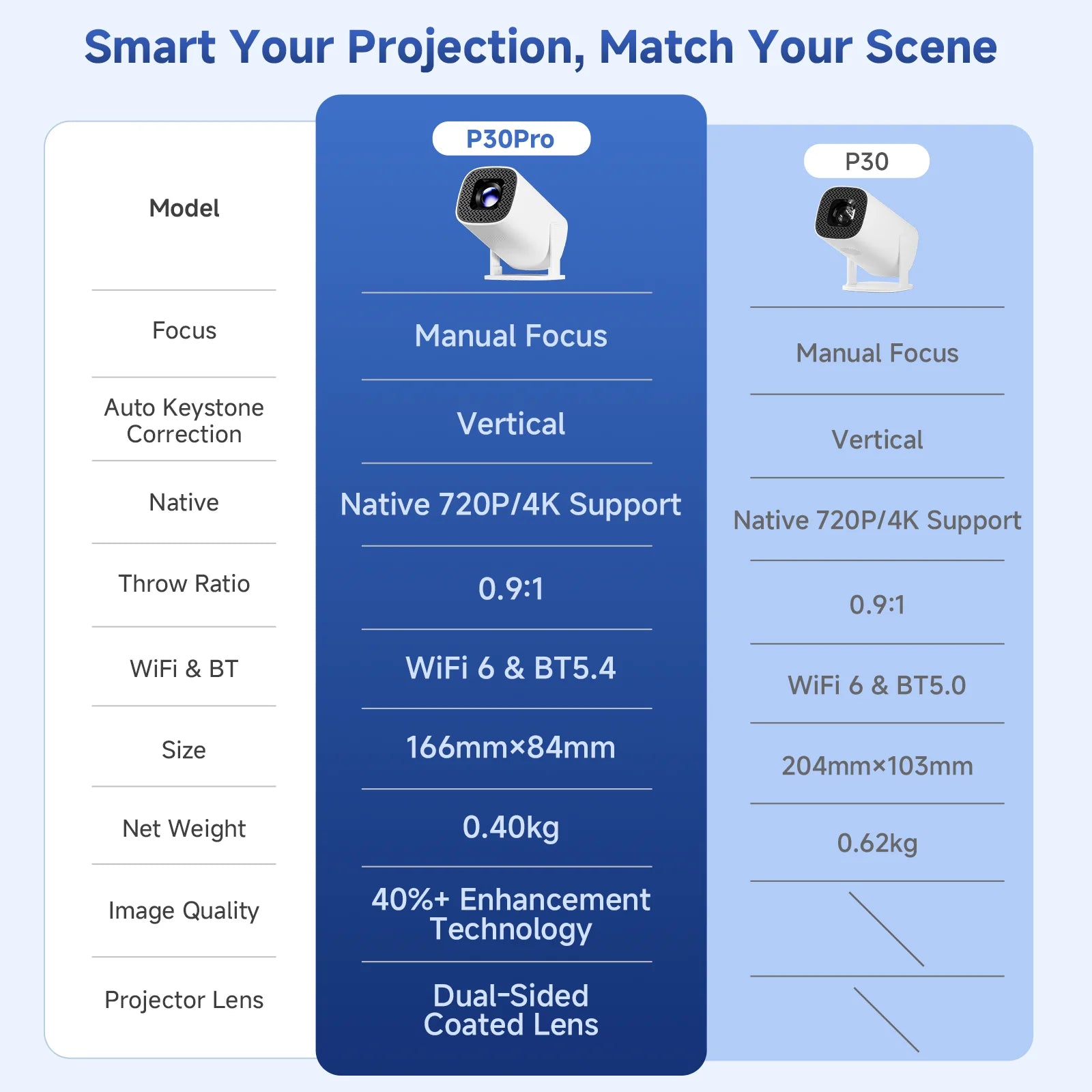 Smart Your Projection, Match Your Scene

| Model | P30Pro | P30 |
|---|---|---|
| Focus | Manual Focus | Manual Focus |
| Auto Keystone Correction | Vertical | Vertical |
| Native | Native 720P/4K Support | Native 720P/4K Support |
| Throw Ratio | 0.9:1 | 0.9:1 |
| WiFi & BT | WiFi 6 & BT5.4 | WiFi 6 & BT5.0 |
| Size | 166mm×84mm | 204mm×103mm |
| Net Weight | 0.40kg | 0.62kg |
| Image Quality | 40%+ Enhancement Technology | |
| Projector Lens | Dual-Sided Coated Lens | |