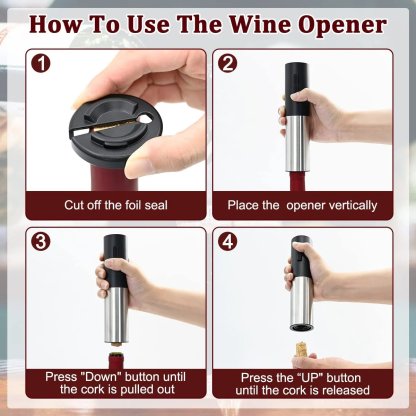 How To Use The Wine Opener

1

Cut off the foil seal

2

Place the opener vertically

3

Press "Down" button until the cork is pulled out

4

Press the “UP” button until the cork is released