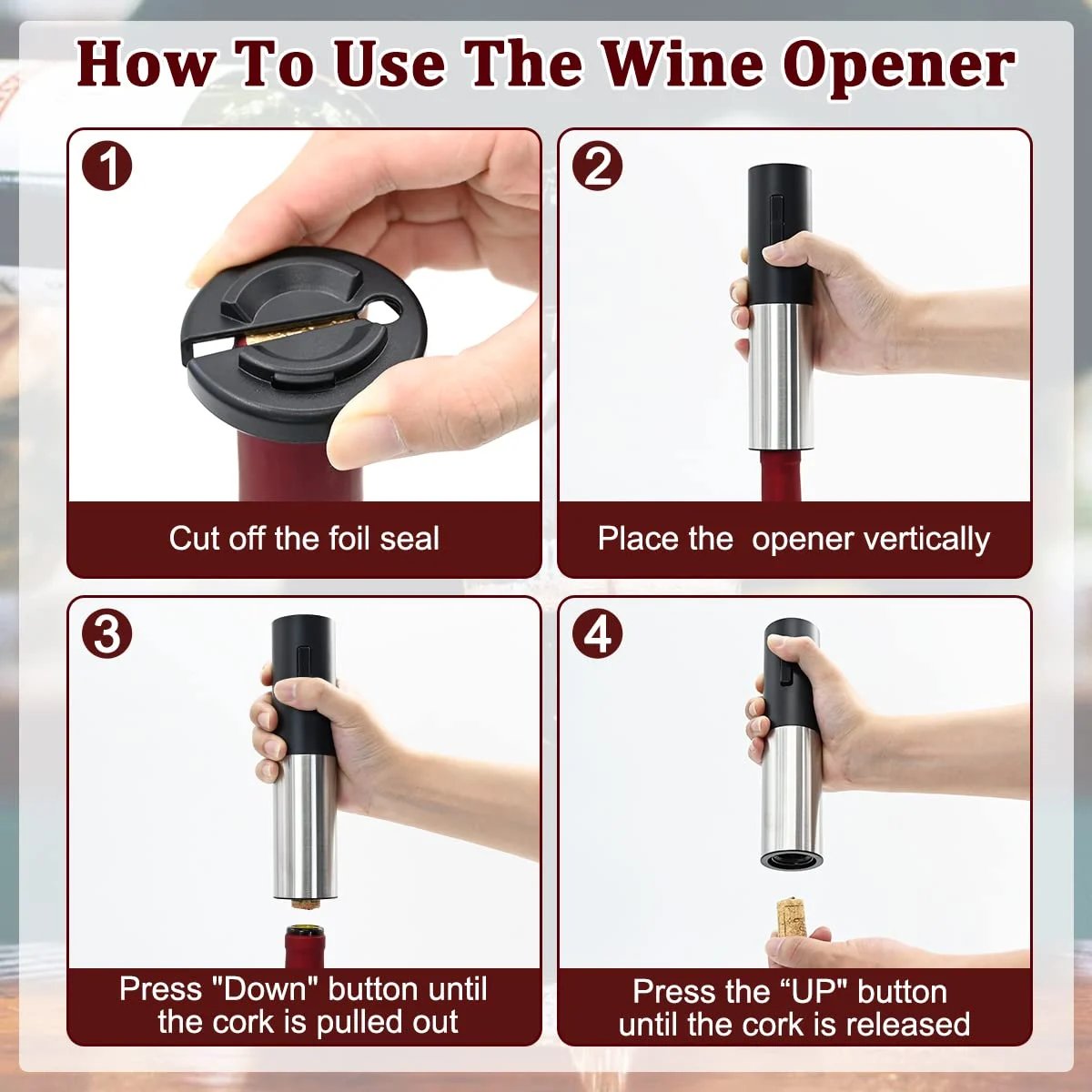 How To Use The Wine Opener

1

Cut off the foil seal

2

Place the  opener vertically

3

Press "Down" button until the cork is pulled out

4

Press the “UP" button until the cork is released