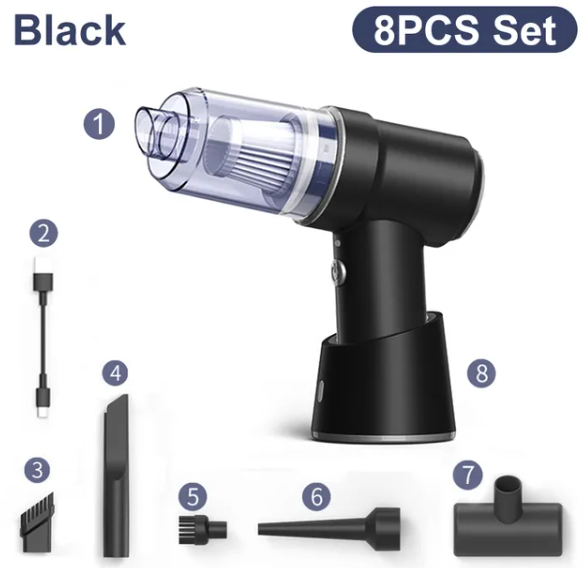 Black

8PCS Set

1

2

4

8

3

5

6

7