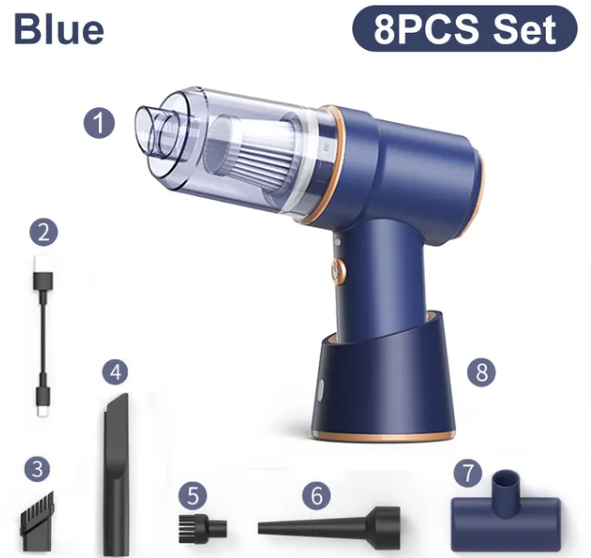 Blue

8PCS Set

1

2

4

8

3

5

6

7