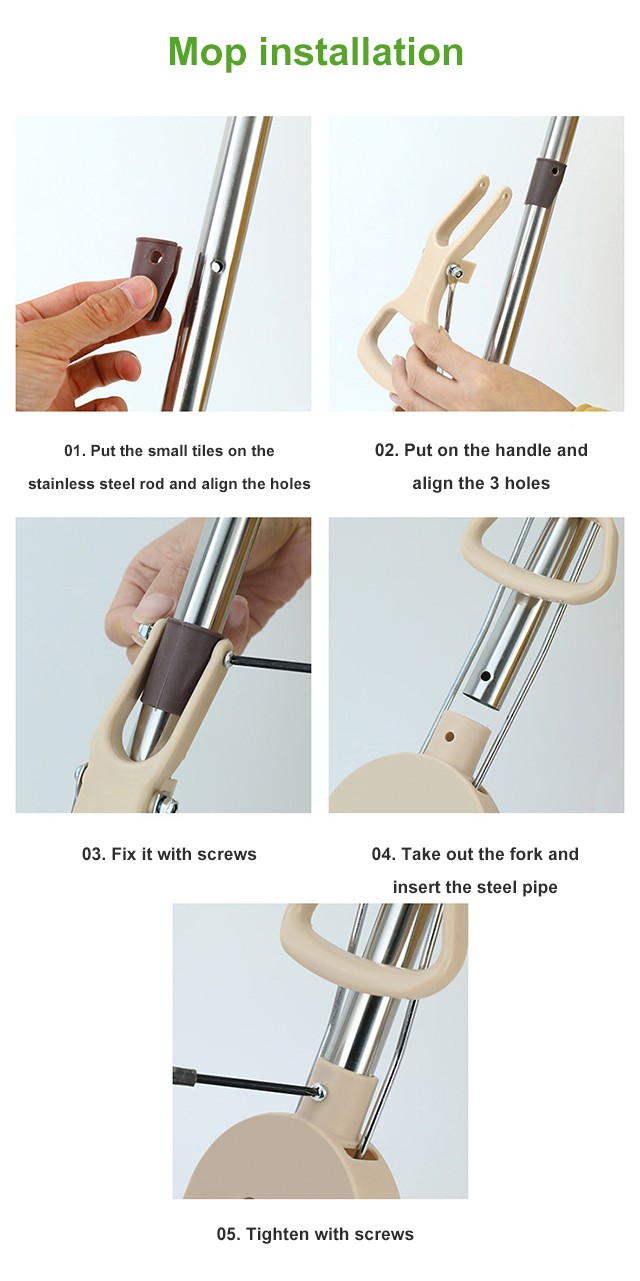 Mop installation

01. Put the small tiles on the stainless steel rod and align the holes

02. Put on the handle and align the 3 holes

03. Fix it with screws

04. Take out the fork and insert the steel pipe

05. Tighten with screws