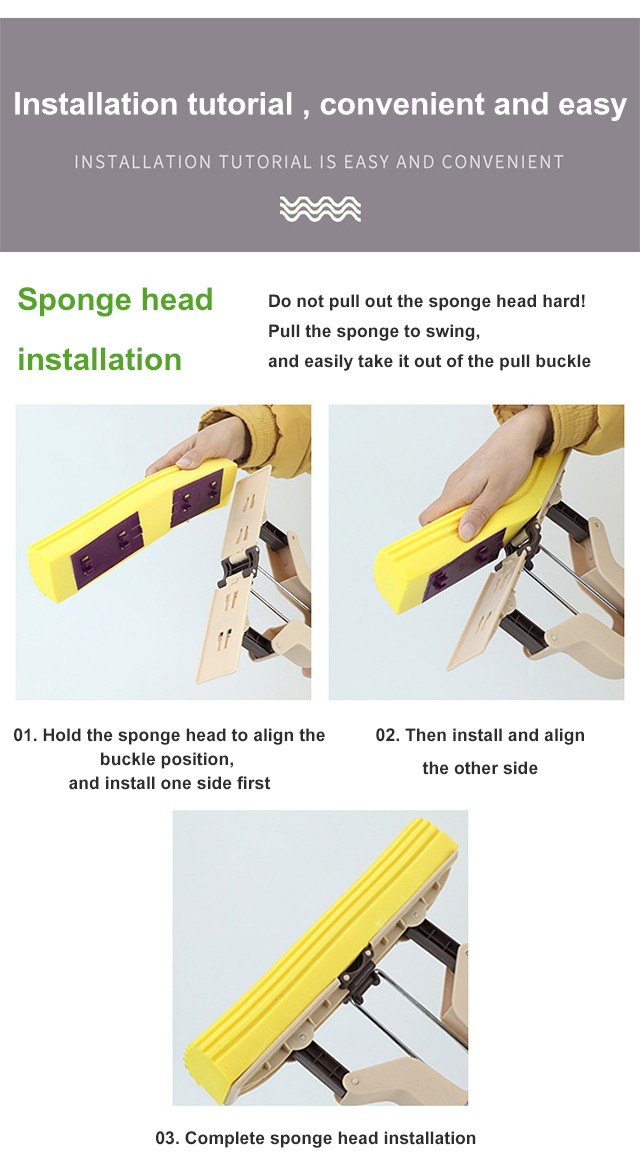 Installation tutorial , convenient and easy

INSTALLATION TUTORIAL IS EASY AND CONVENIENT

Sponge head installation

Do not pull out the sponge head hard!
Pull the sponge to swing,
and easily take it out of the pull buckle

01. Hold the sponge head to align the buckle position, and install one side first

02. Then install and align the other side

03. Complete sponge head installation