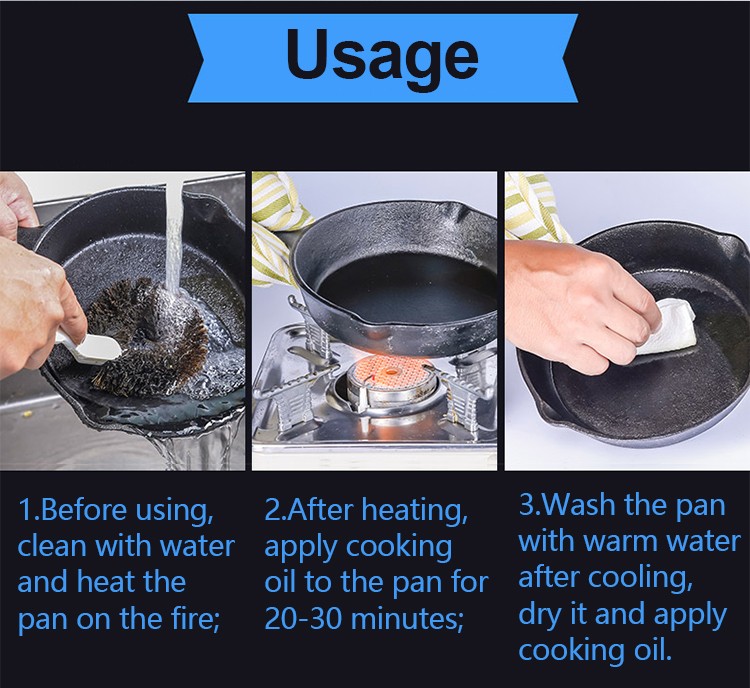 Usage

1.Before using, clean with water and heat the pan on the fire;

2.After heating, apply cooking oil to the pan for 20-30 minutes;

3.Wash the pan with warm water after cooling, dry it and apply cooking oil.