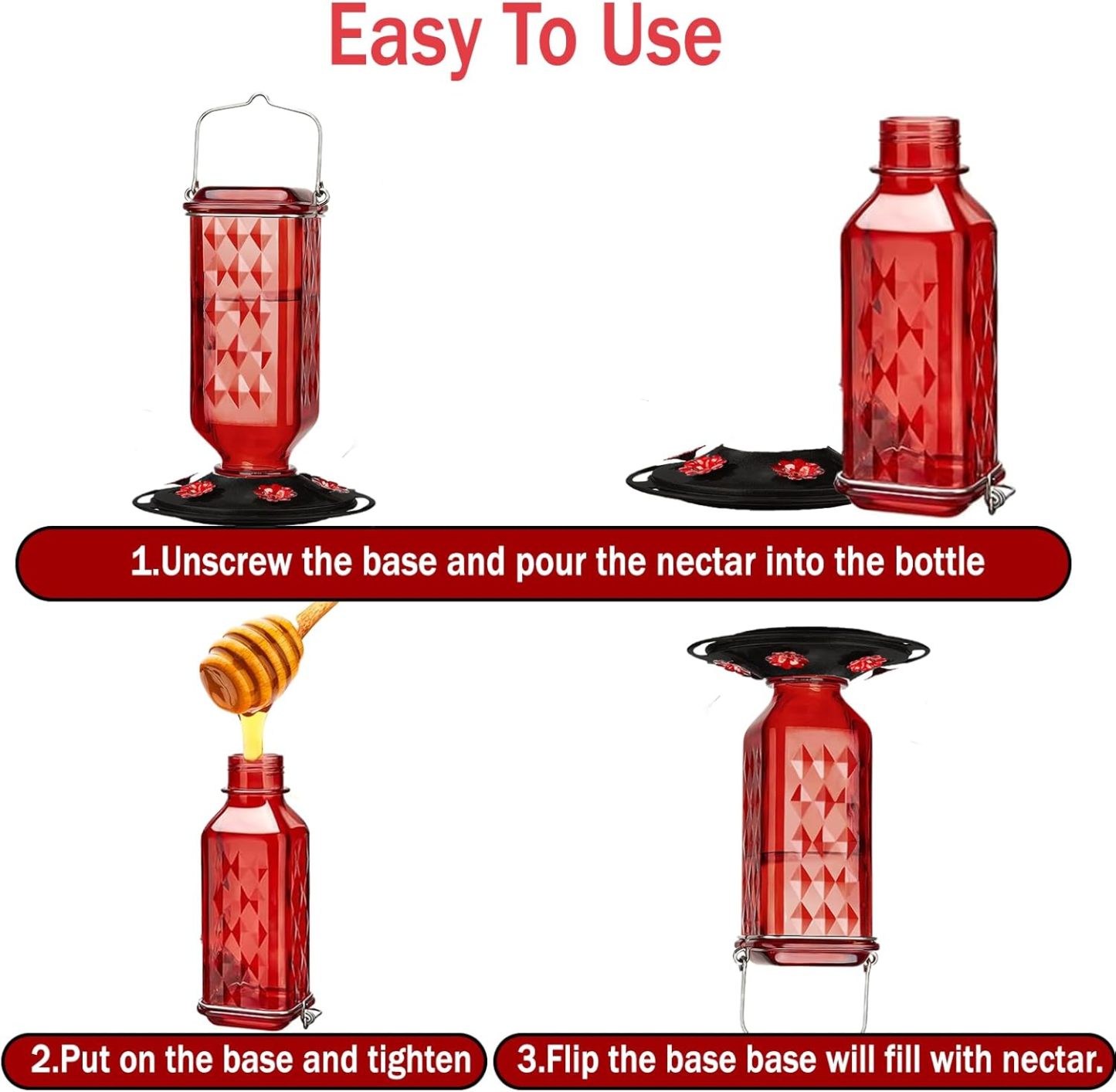 Easy To Use

1.Unscrew the base and pour the nectar into the bottle

2.Put on the base and tighten

3.Flip the base base will fill with nectar.