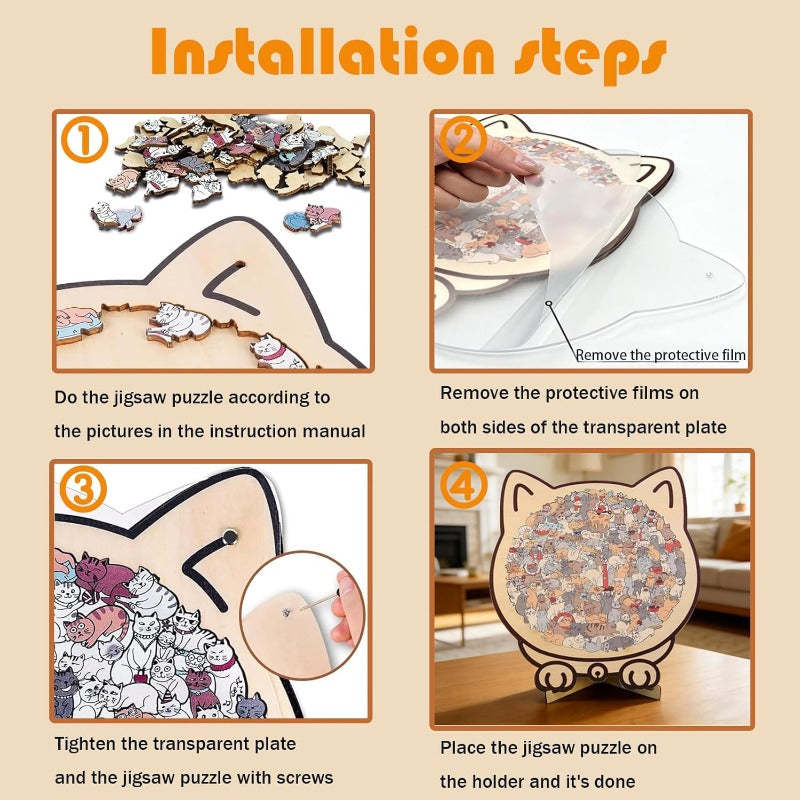 Installation steps

①

Do the jigsaw puzzle according to the pictures in the instruction manual

②

Remove the protective film

Remove the protective films on both sides of the transparent plate

③

Tighten the transparent plate and the jigsaw puzzle with screws

④

Place the jigsaw puzzle on the holder and it's done