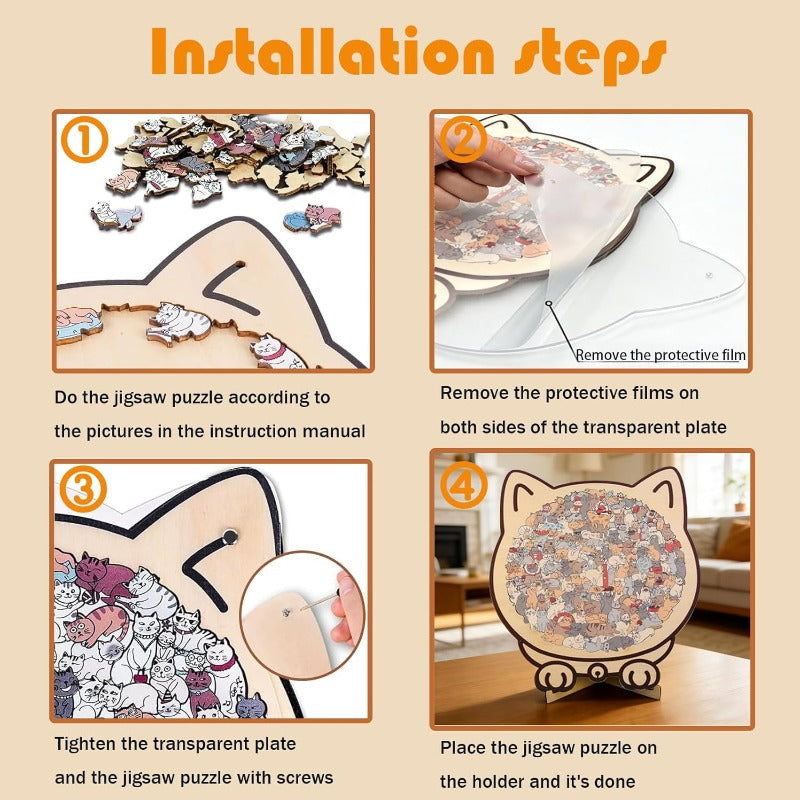 Installation steps

①

Do the jigsaw puzzle according to the pictures in the instruction manual

②

Remove the protective film

Remove the protective films on both sides of the transparent plate

③

Tighten the transparent plate and the jigsaw puzzle with screws

④

Place the jigsaw puzzle on the holder and it's done