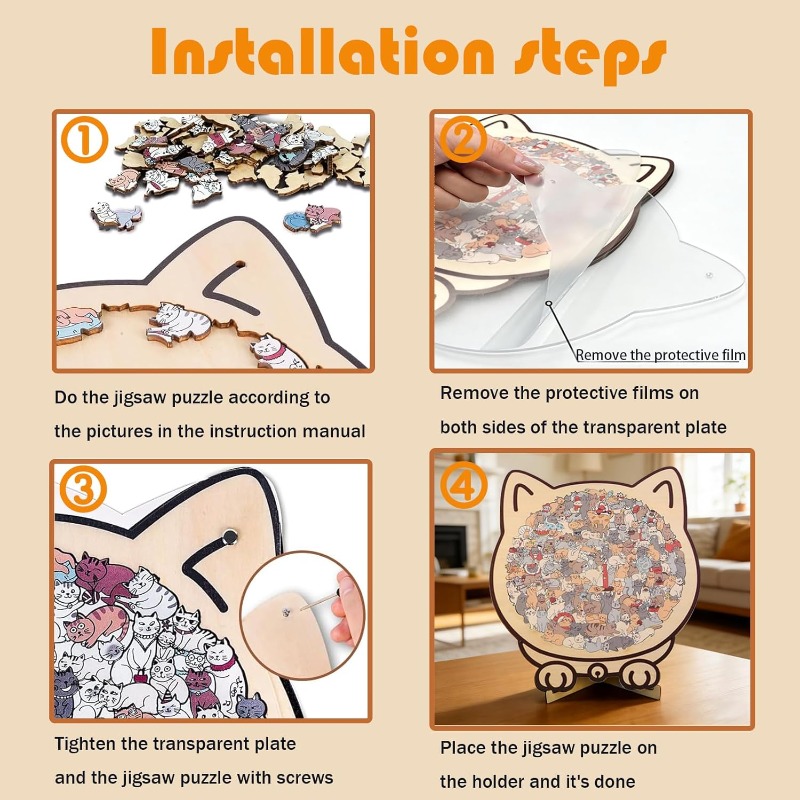 Installation steps

①

Do the jigsaw puzzle according to the pictures in the instruction manual

②

Remove the protective film

Remove the protective films on both sides of the transparent plate

③

Tighten the transparent plate and the jigsaw puzzle with screws

④

Place the jigsaw puzzle on the holder and it's done