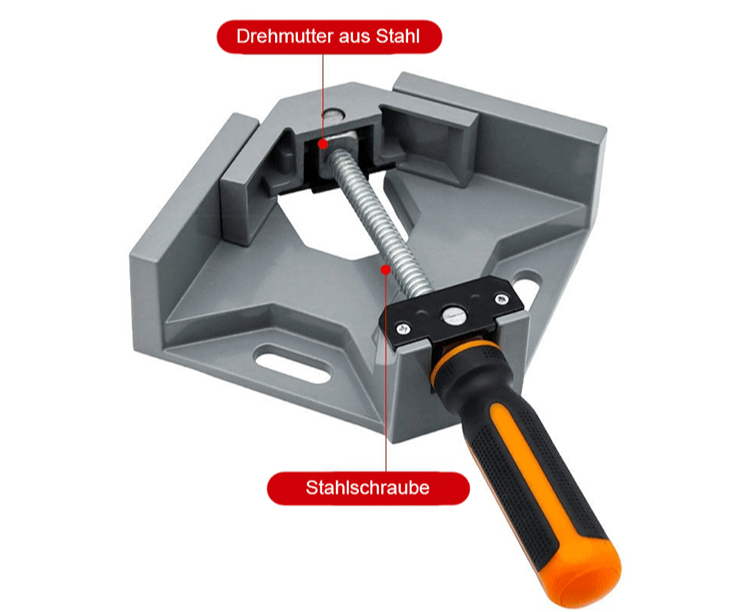 Drehmutter aus Stahl

Stahlschraube