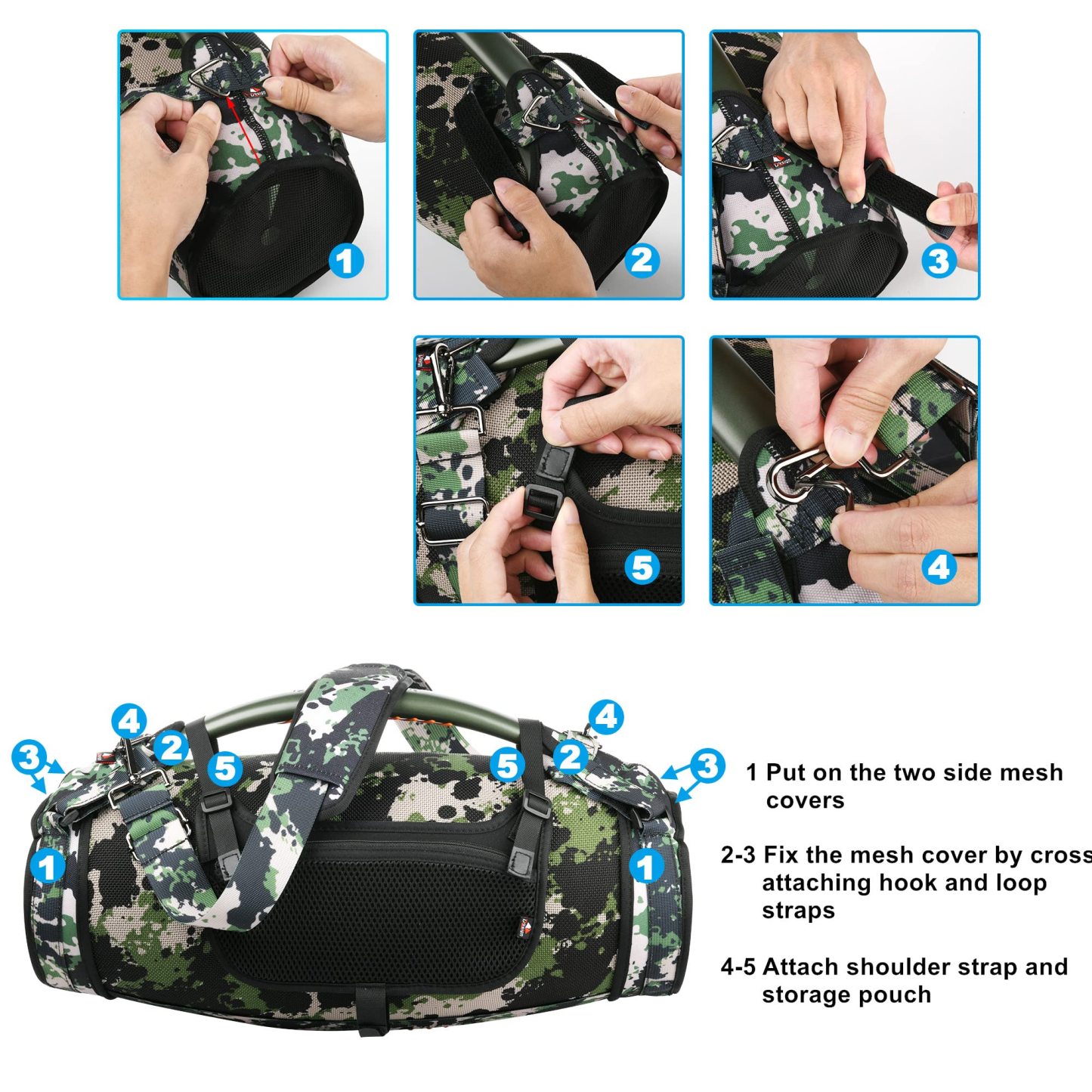 1

2

3

5

4

3 4 2 5 5 2 4 3

1 1

1 Put on the two side mesh covers

2-3 Fix the mesh cover by cross attaching hook and loop straps

4-5 Attach shoulder strap and storage pouch