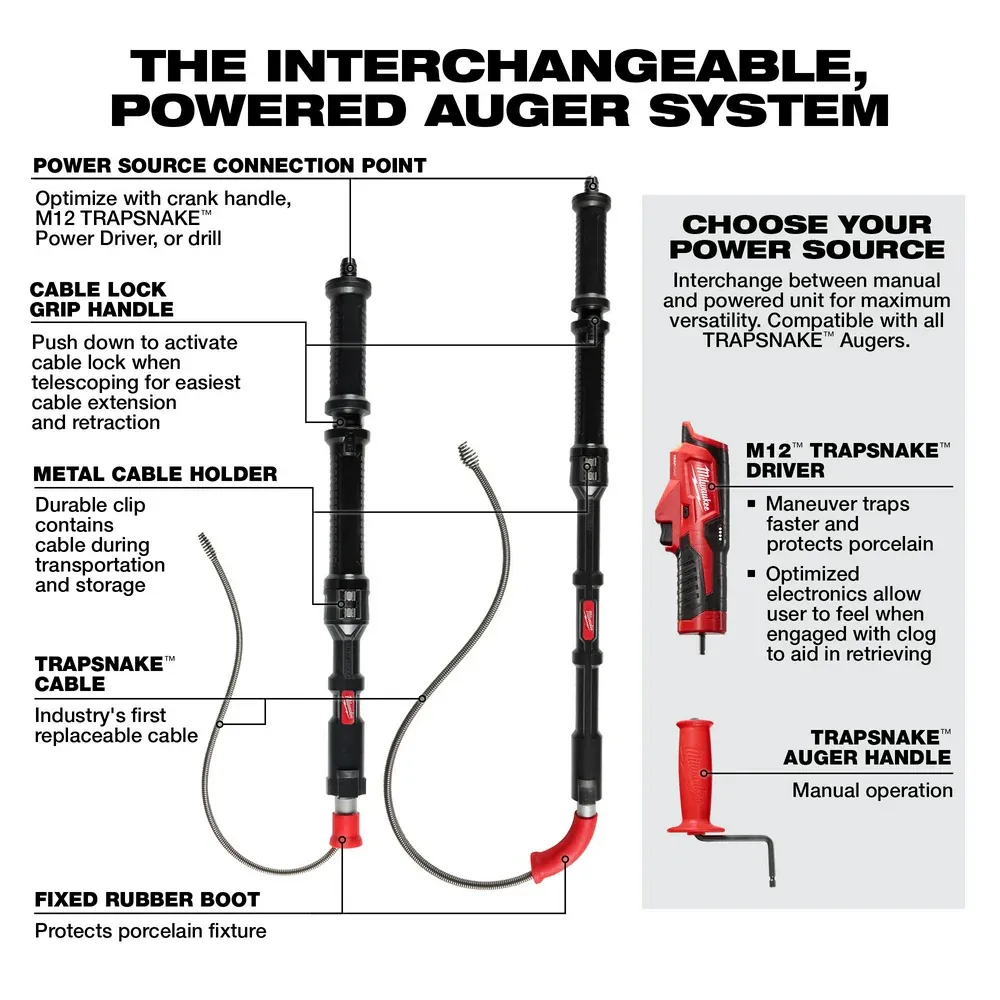 THE INTERCHANGEABLE, POWERED AUGER SYSTEM

POWER SOURCE CONNECTION POINT

Optimize with crank handle, M12 TRAPSNAKE™ Power Driver, or drill

CABLE LOCK GRIP HANDLE

Push down to activate cable lock when telescoping for easiest cable extension and retraction

METAL CABLE HOLDER

Durable clip contains cable during transportation and storage

TRAPSNAKE™ CABLE

Industry's first replaceable cable

FIXED RUBBER BOOT

Protects porcelain fixture

CHOOSE YOUR POWER SOURCE

Interchange between manual and powered unit for maximum versatility. Compatible with all TRAPSNAKE™ Augers.

M12™ TRAPSNAKE™ DRIVER

▪ Maneuver traps faster and protects porcelain

▪ Optimized electronics allow user to feel when engaged with clog to aid in retrieving

TRAPSNAKE™ AUGER HANDLE

Manual operation