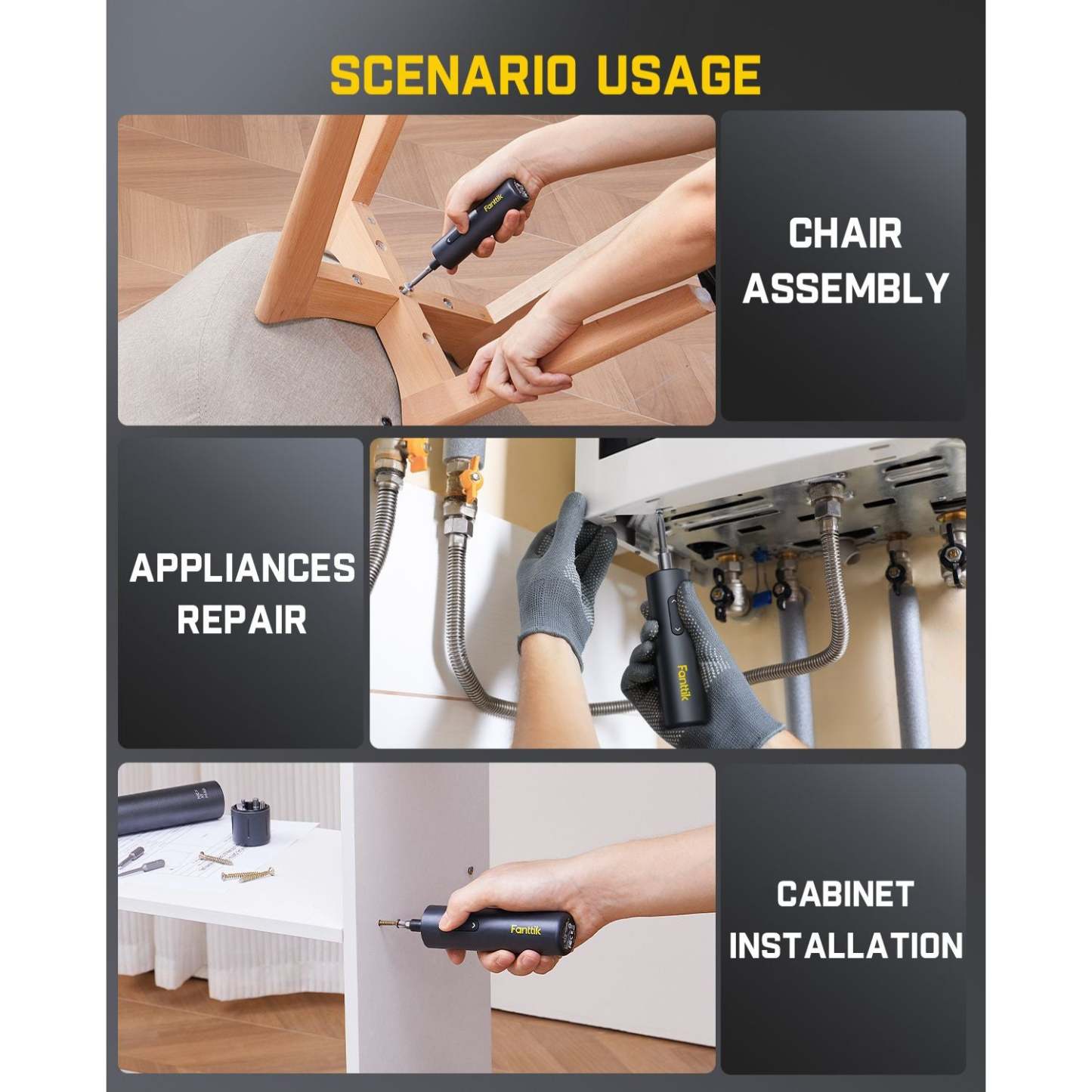 SCENARIO USAGE

Fanttik

CHAIR ASSEMBLY

APPLIANCES REPAIR

Fanttik

Fanttik

CABINET INSTALLATION