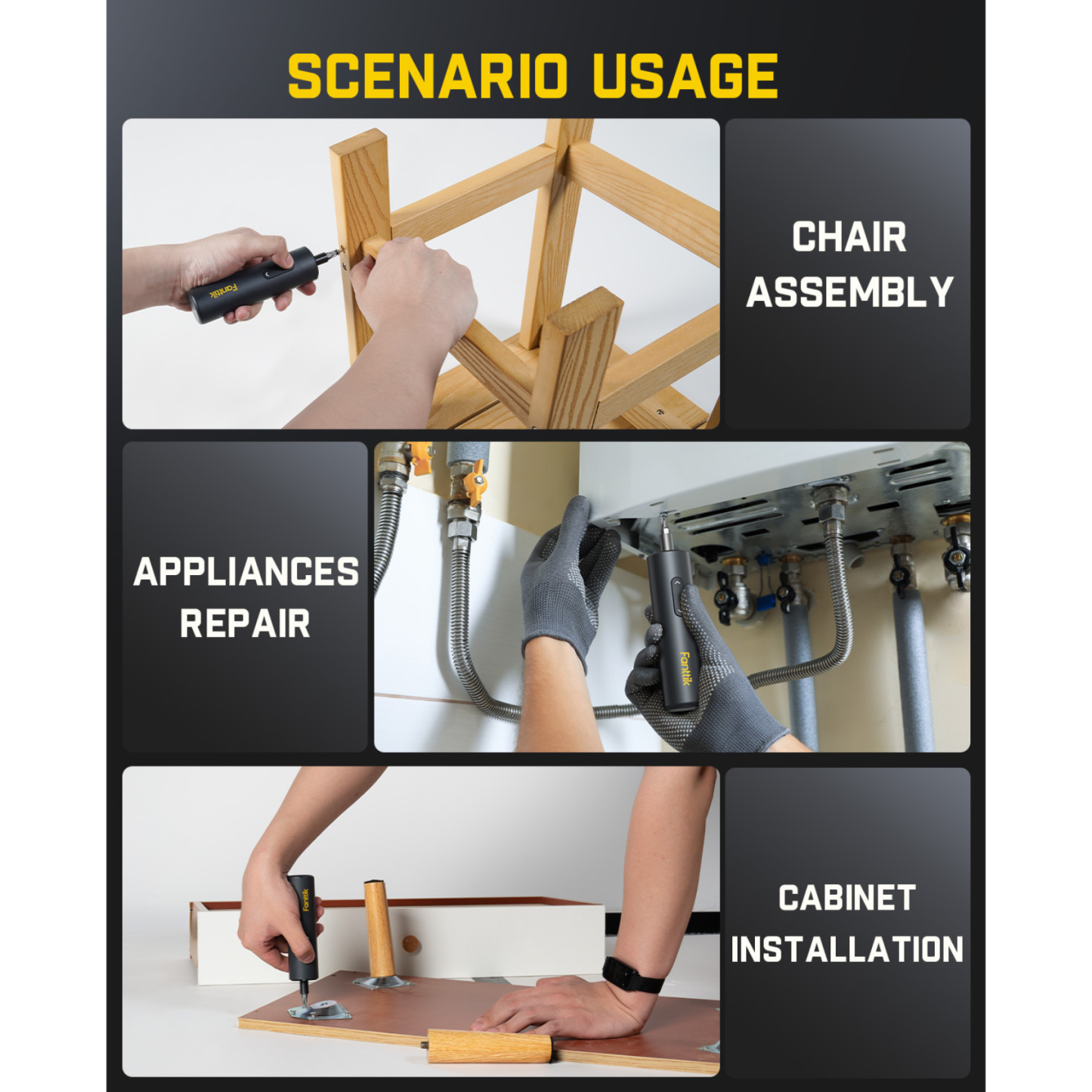 SCENARIO USAGE

Fanttik

CHAIR ASSEMBLY

APPLIANCES REPAIR

Fanttik

Fanttik

CABINET INSTALLATION