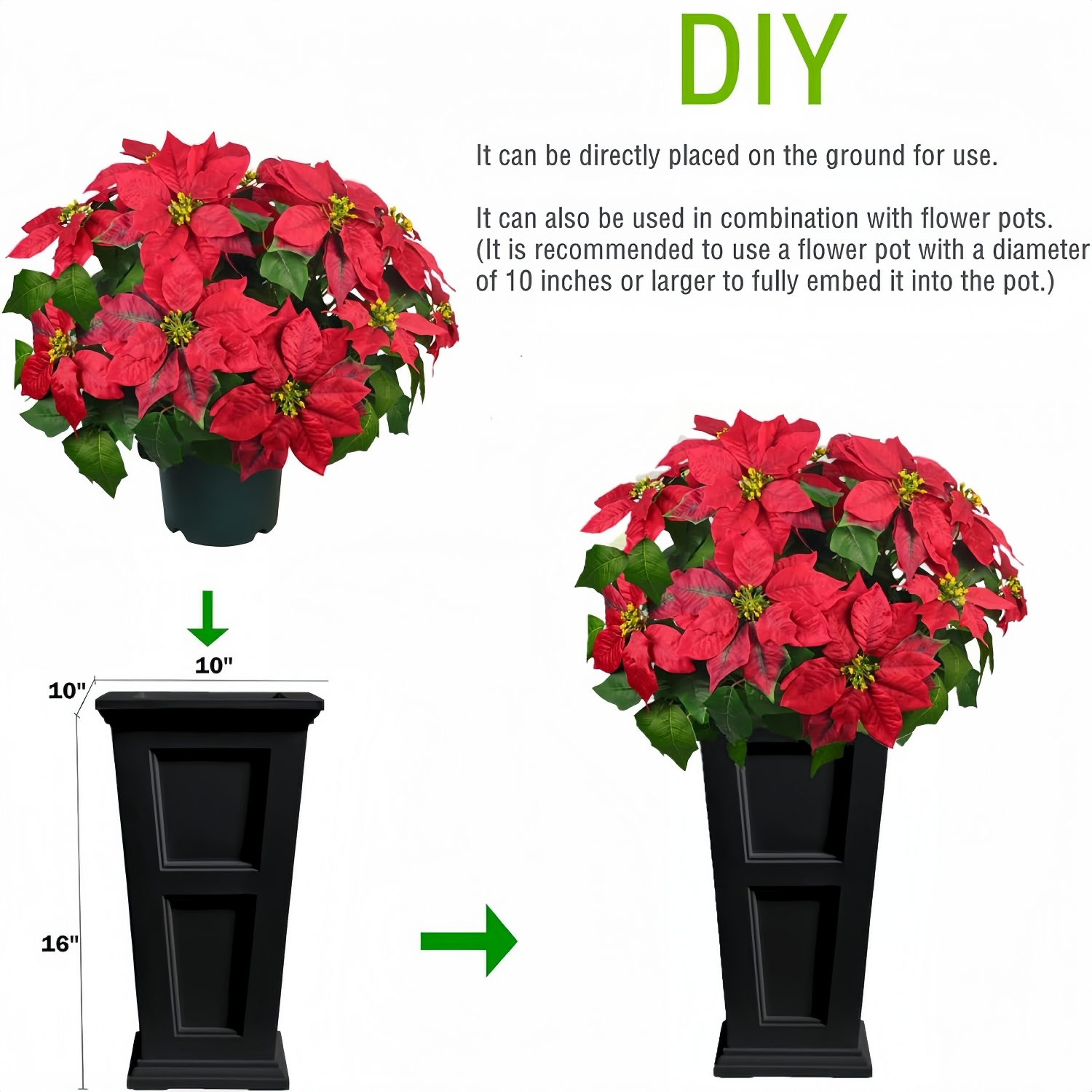 DIY

It can be directly placed on the ground for use.

It can also be used in combination with flower pots. (It is recommended to use a flower pot with a diameter of 10 inches or larger to fully embed it into the pot.)

10"

10"

16"