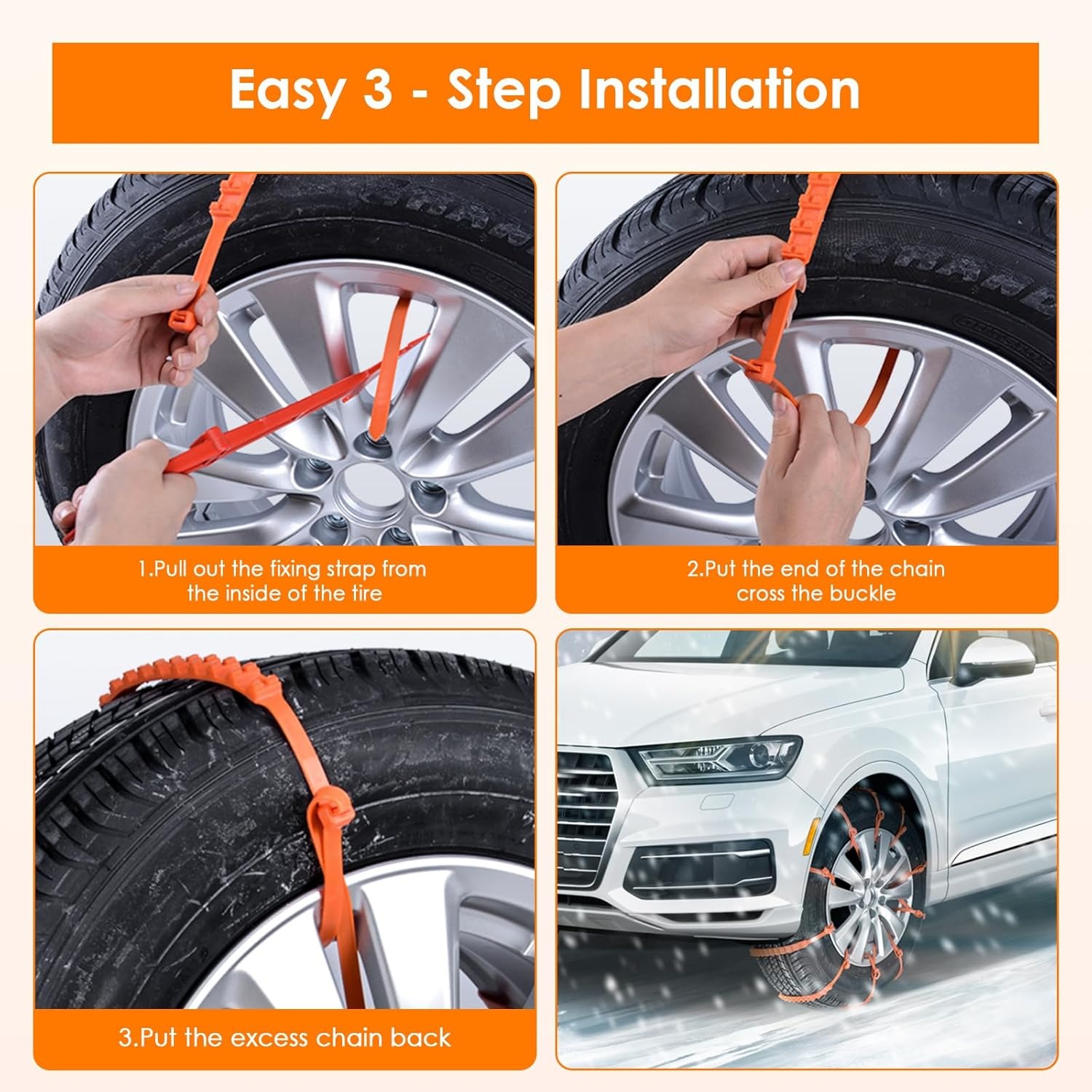 Easy 3 - Step Installation

1.Pull out the fixing strap from the inside of the tire

2.Put the end of the chain cross the buckle

3.Put the excess chain back