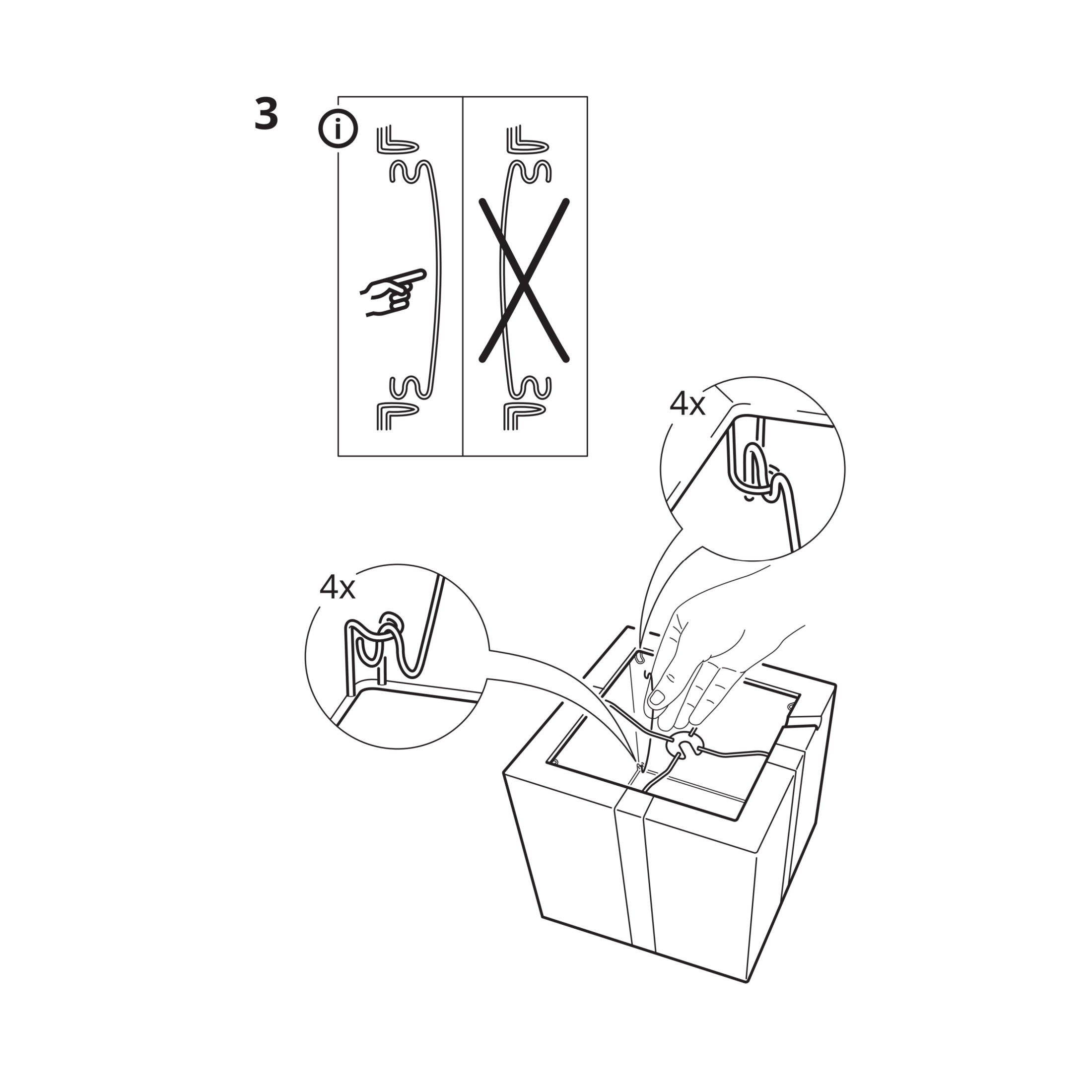 3

i

4x

4x