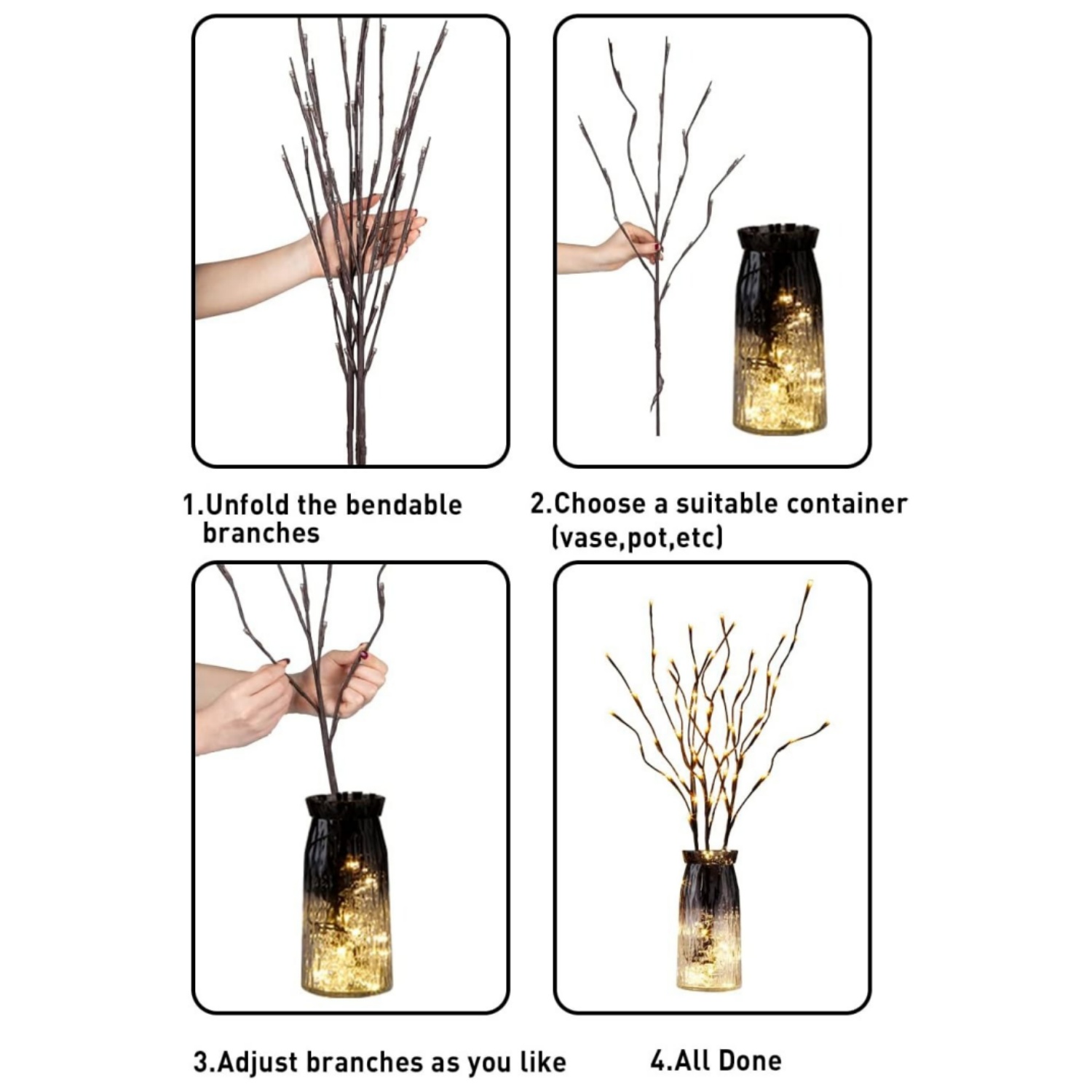 1.Unfold the bendable branches

2.Choose a suitable container (vase,pot,etc)

3.Adjust branches as you like

4.All Done