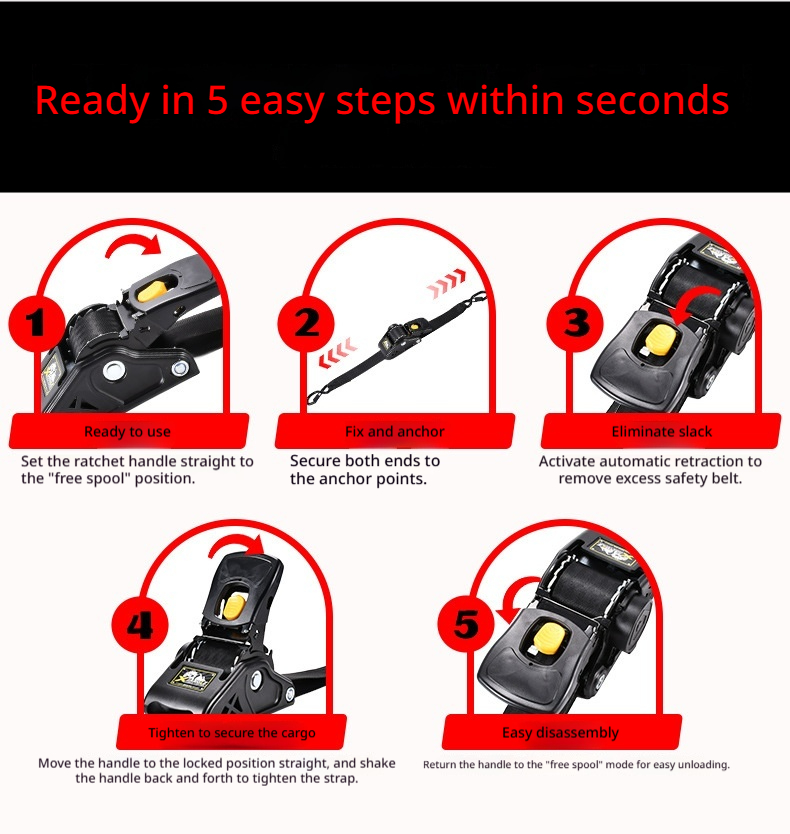 Ready in 5 easy steps within seconds

1
Ready to use
Set the ratchet handle straight to the "free spool" position.

2
Fix and anchor
Secure both ends to the anchor points.

3
Eliminate slack
Activate automatic retraction to remove excess safety belt.

4
Tighten to secure the cargo
Move the handle to the locked position straight, and shake the handle back and forth to tighten the strap.

5
Easy disassembly
Return the handle to the "free spool" mode for easy unloading.