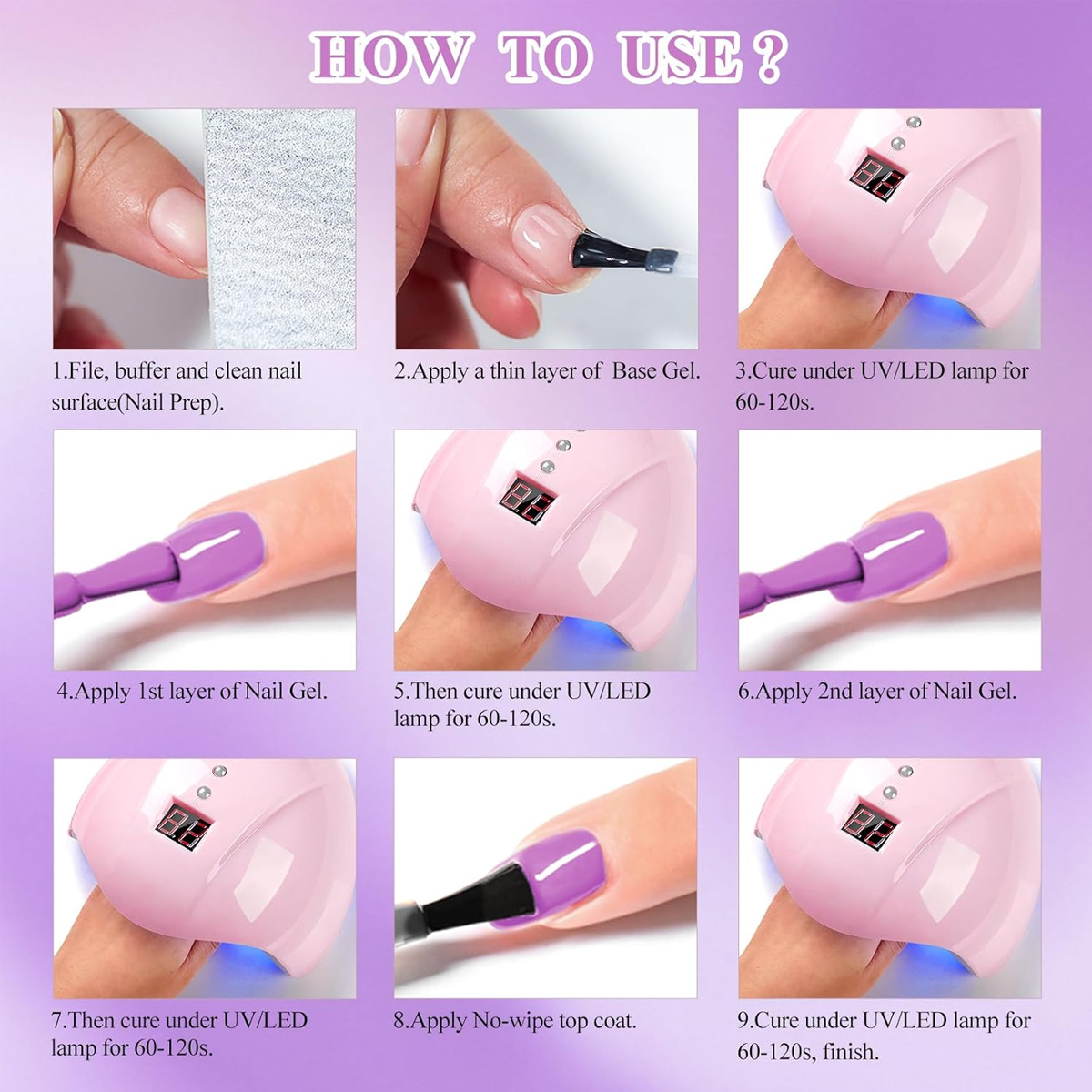 HOW TO USE?

1.File, buffer and clean nail surface(Nail Prep).

2.Apply a thin layer of Base Gel.

3.Cure under UV/LED lamp for 60-120s.

4.Apply 1st layer of Nail Gel.

5.Then cure under UV/LED lamp for 60-120s.

6.Apply 2nd layer of Nail Gel.

7.Then cure under UV/LED lamp for 60-120s.

8.Apply No-wipe top coat.

9.Cure under UV/LED lamp for 60-120s, finish.