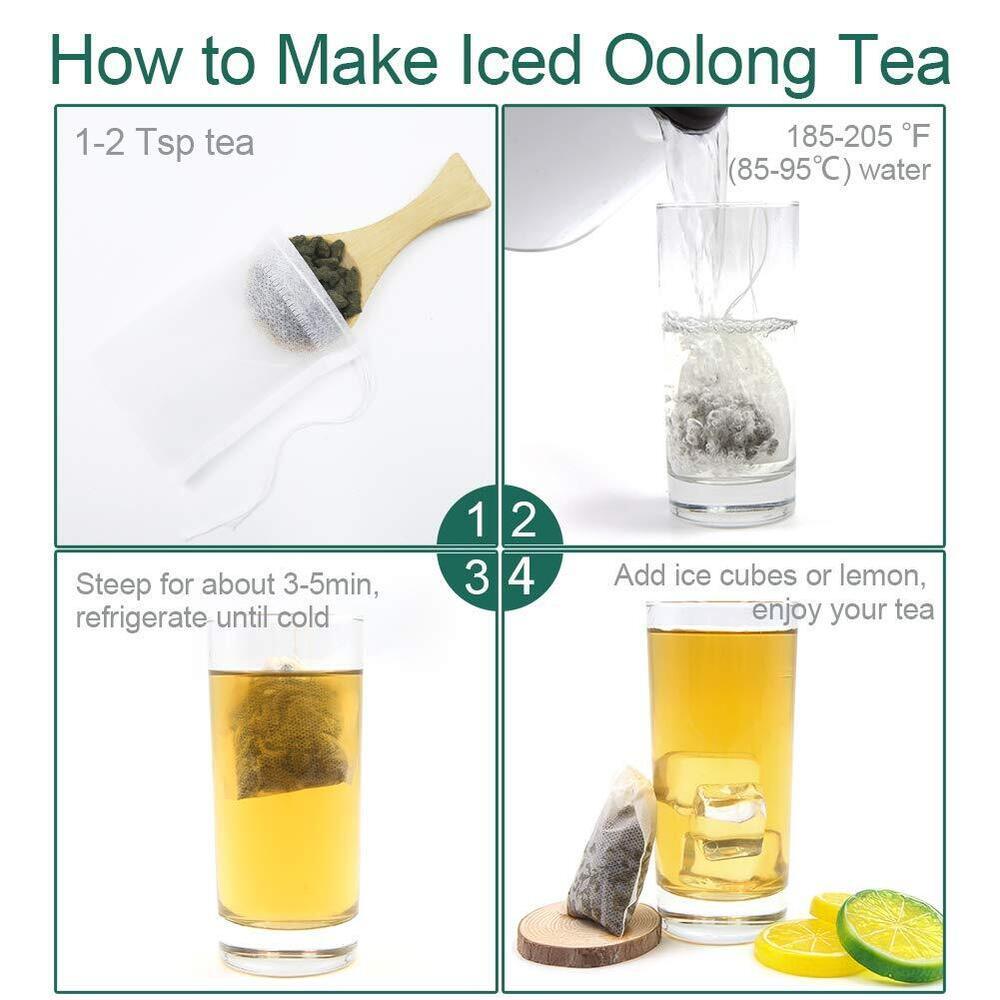 How to Make Iced Oolong Tea

1-2 Tsp tea

185-205 °F (85-95℃) water

1 2
3 4

Steep for about 3-5min, refrigerate until cold

Add ice cubes or lemon, enjoy your tea