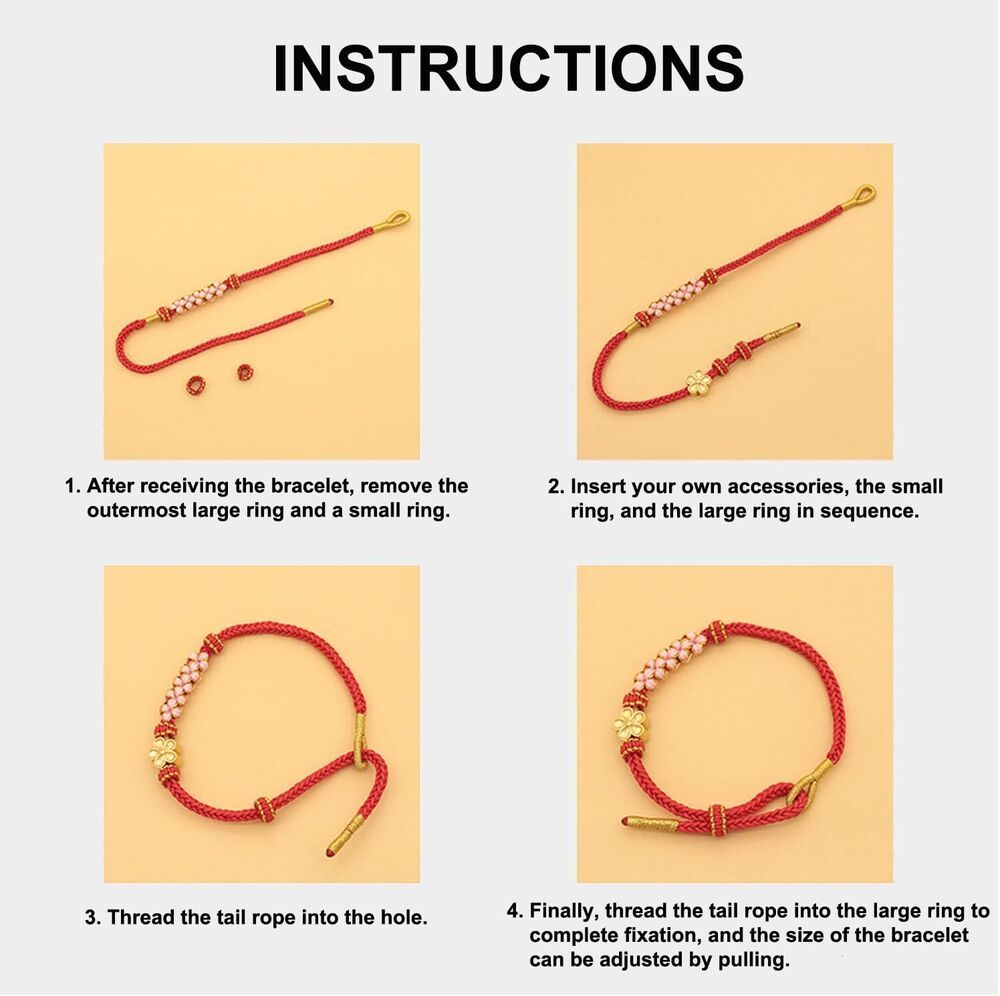 INSTRUCTIONS

1. After receiving the bracelet, remove the outermost large ring and a small ring.

2. Insert your own accessories, the small ring, and the large ring in sequence.

3. Thread the tail rope into the hole.

4. Finally, thread the tail rope into the large ring to complete fixation, and the size of the bracelet can be adjusted by pulling.