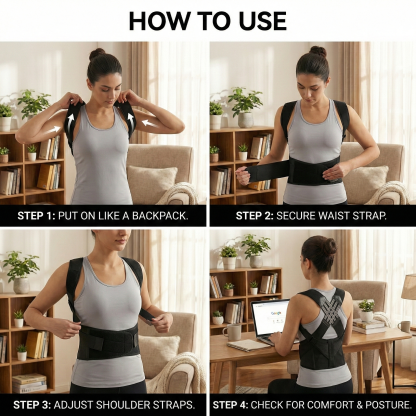 HOW TO USE

STEP 1: PUT ON LIKE A BACKPACK.

STEP 2: SECURE WAIST STRAP.

STEP 3: ADJUST SHOULDER STRAPS.

Google

STEP 4: CHECK FOR COMFORT & POSTURE.