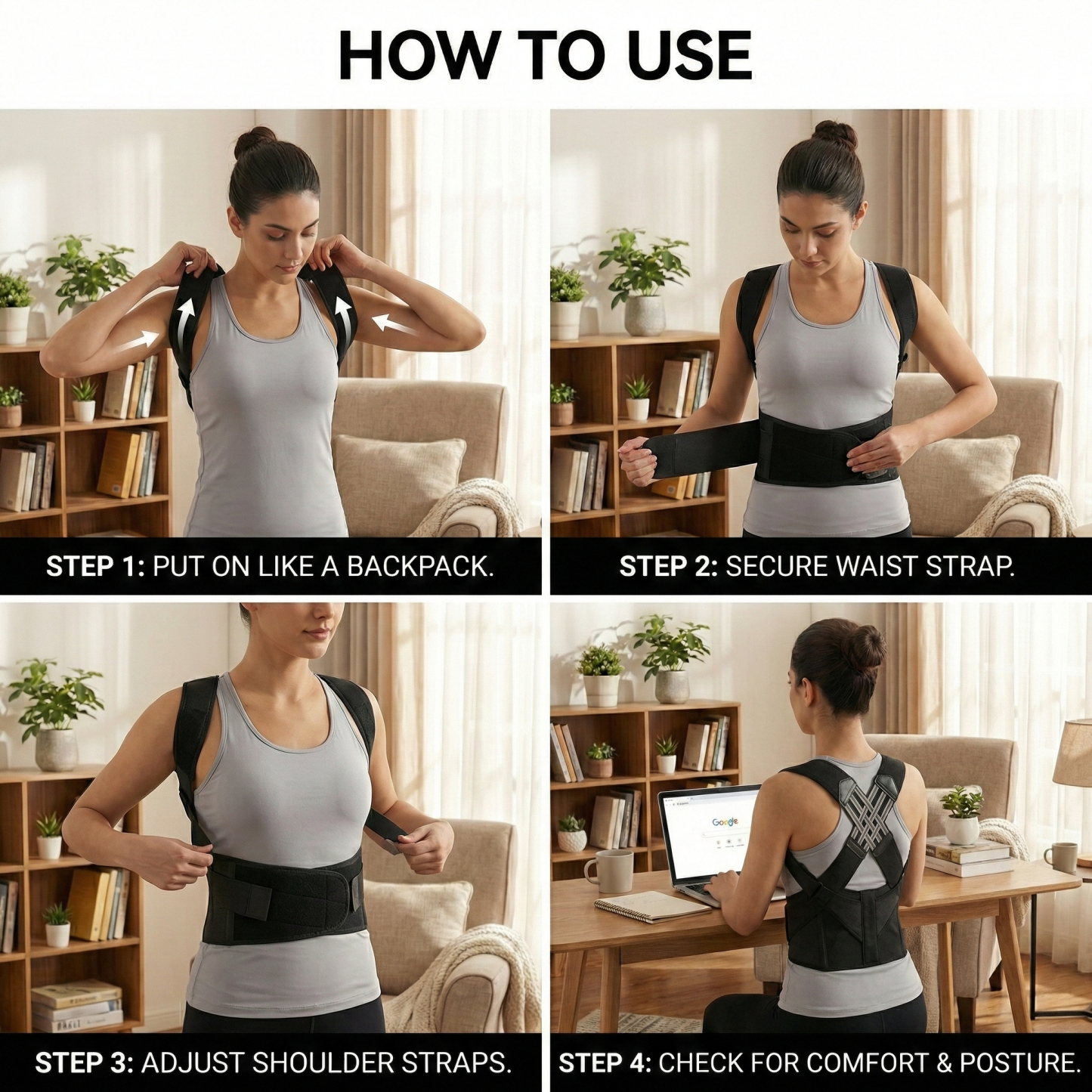 HOW TO USE

STEP 1: PUT ON LIKE A BACKPACK.

STEP 2: SECURE WAIST STRAP.

STEP 3: ADJUST SHOULDER STRAPS.

Google

STEP 4: CHECK FOR COMFORT & POSTURE.