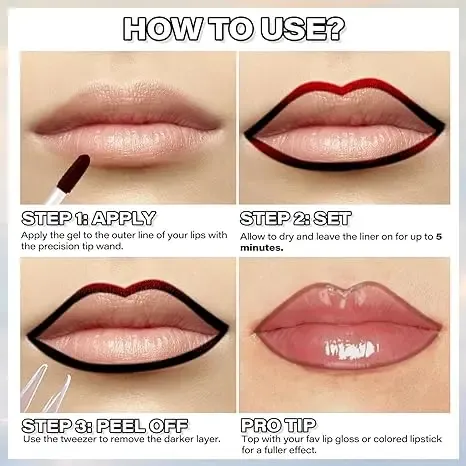 HOW TO USE?

STEP 1: APPLY
Apply the gel to the outer line of your lips with the precision tip wand.

STEP 2: SET
Allow to dry and leave the liner on for up to 5 minutes.

STEP 3: PEEL OFF
Use the tweezer to remove the darker layer.

PRO TIP
Top with your fav lip gloss or colored lipstick for a fuller effect.