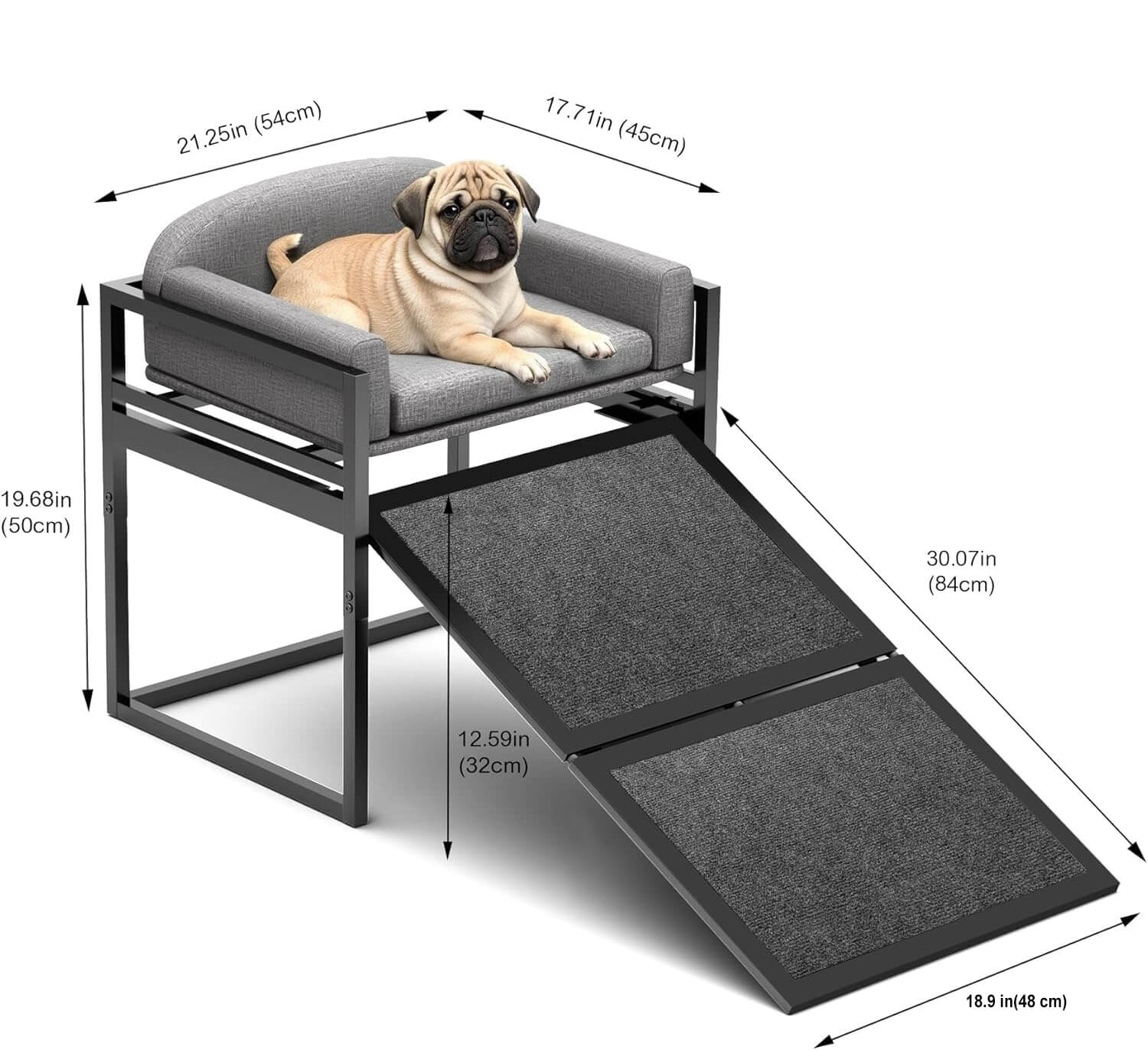 21.25in (54cm)

17.71in (45cm)

19.68in (50cm)

30.07in (84cm)

12.59in (32cm)

18.9 in(48 cm)