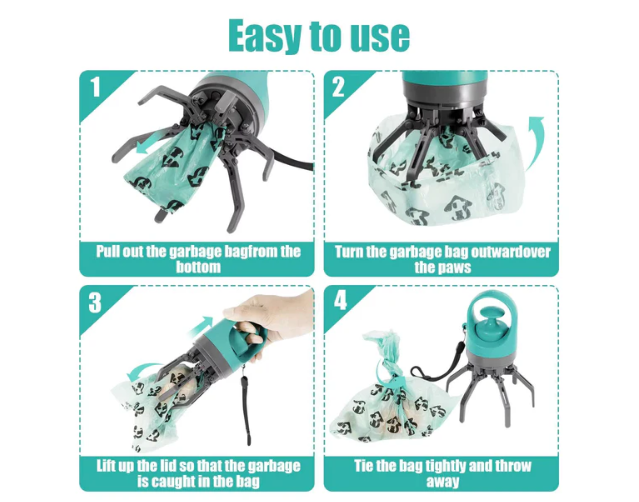 Easy to use

1

Pull out the garbage bagfrom the bottom

2

Turn the garbage bag outwardover the paws

3

Lift up the lid so that the garbage is caught in the bag

4

Tie the bag tightly and throw away