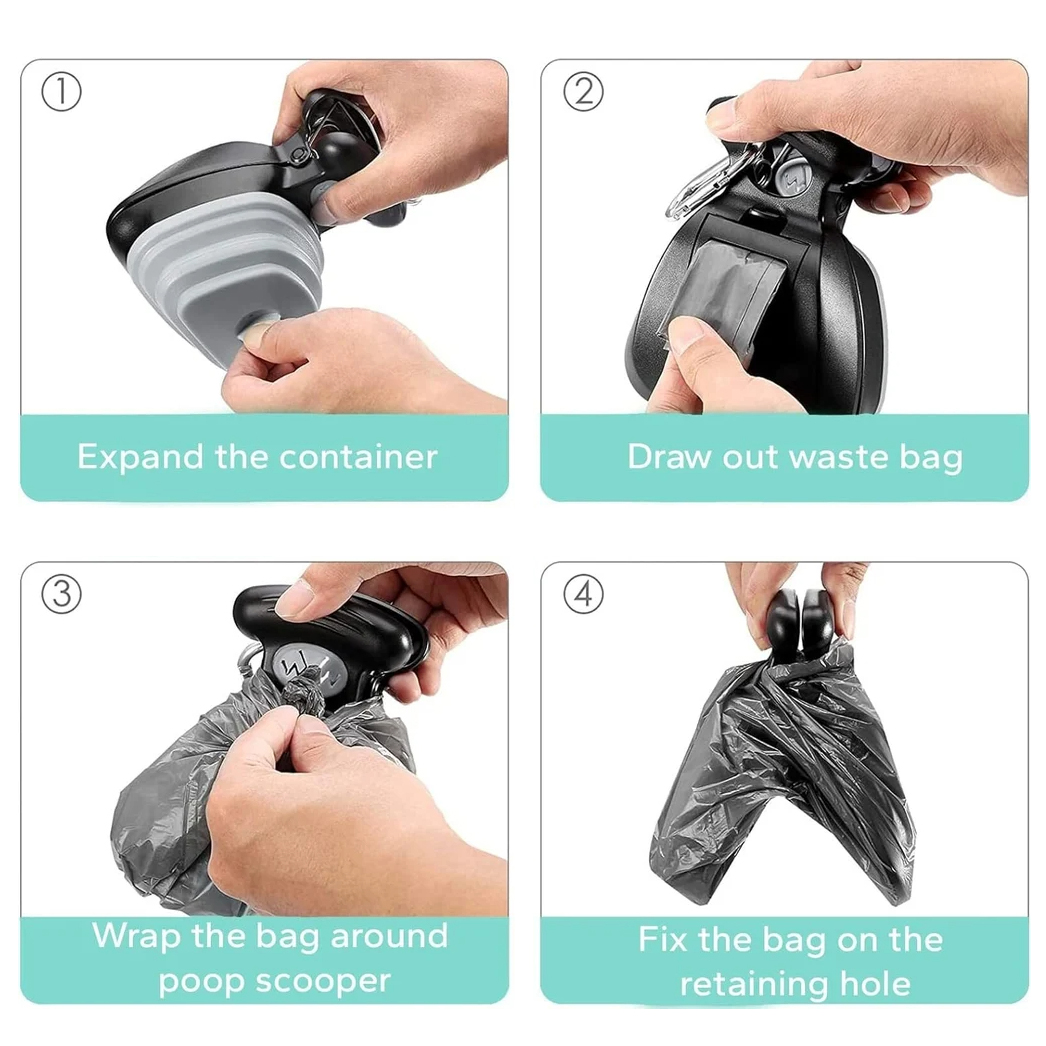 ①
Expand the container

②
Draw out waste bag

③
Wrap the bag around poop scooper

④
Fix the bag on the retaining hole