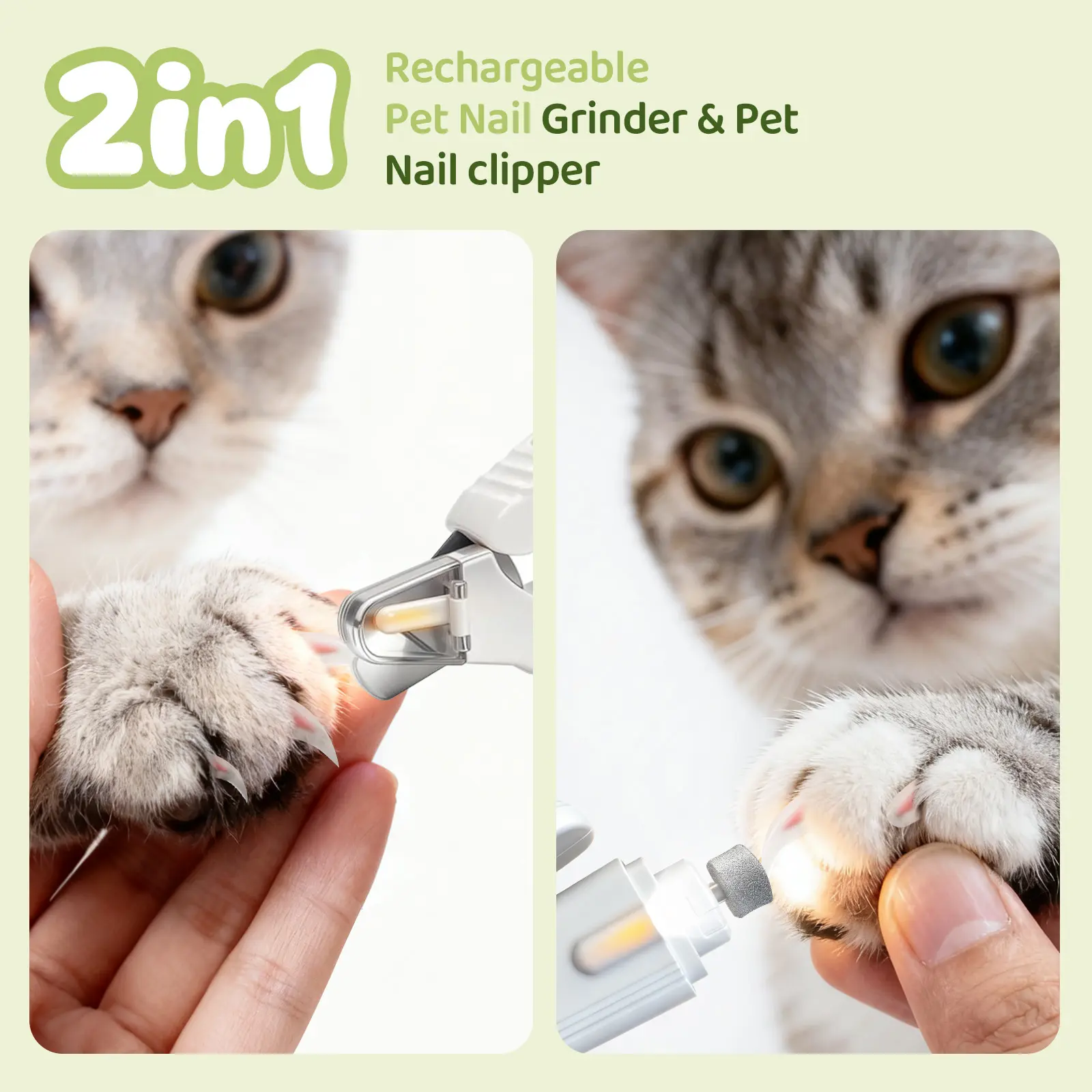 2in1

Rechargeable Pet Nail Grinder & Pet Nail clipper