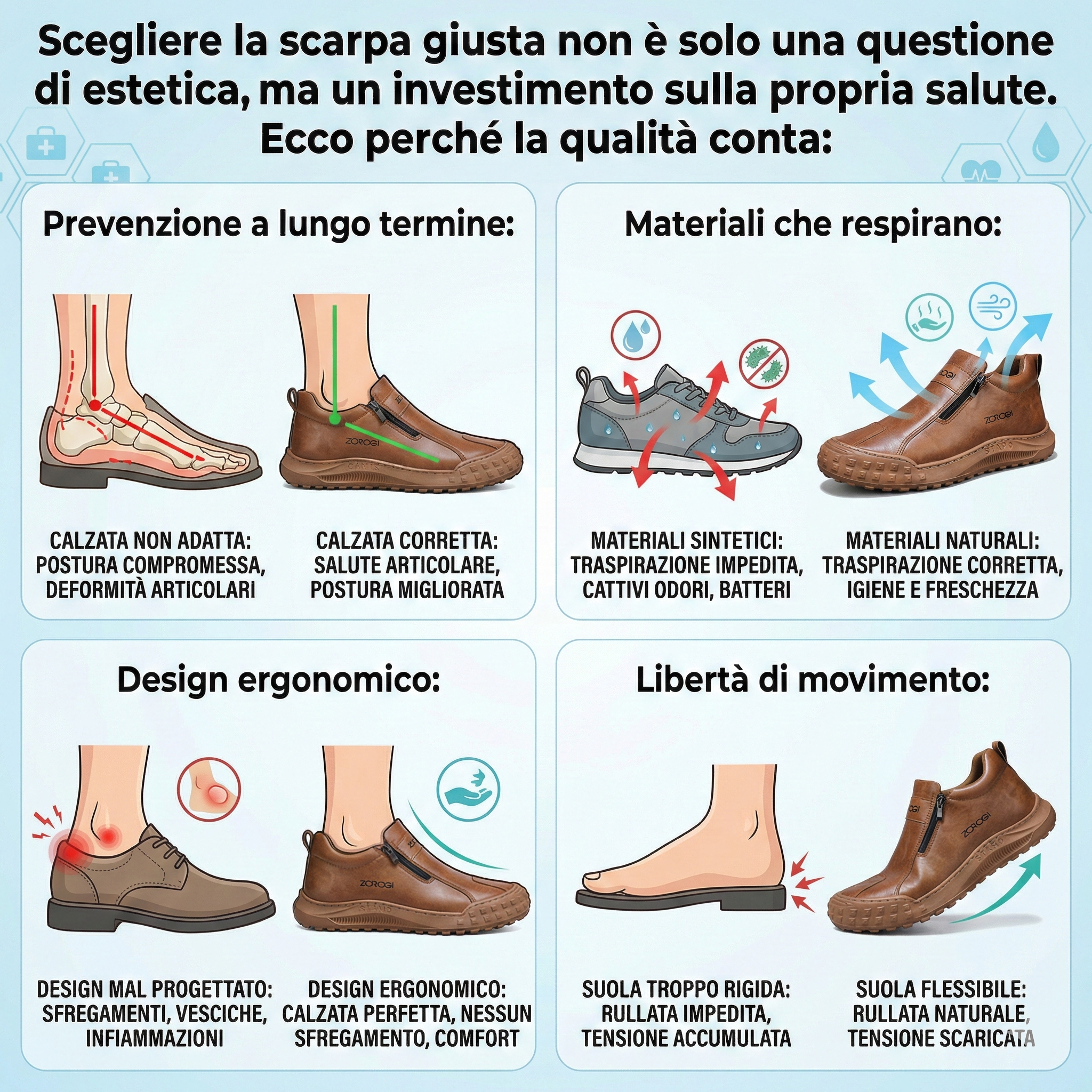 Scegliere la scarpa giusta non è solo una questione di estetica, ma un investimento sulla propria salute. Ecco perché la qualità conta:

Prevenzione a lungo termine:

ZOROGI

CALZATA NON ADATTA: POSTURA COMPROMESSA, DEFORMITÀ ARTICOLARI

CALZATA CORRETTA: SALUTE ARTICOLARE, POSTURA MIGLIORATA

Materiali che respirano:

ZOROGI

MATERIALI SINTETICI: TRASPIRAZIONE IMPEDITA, CATTIVI ODORI, BATTERI

MATERIALI NATURALI: TRASPIRAZIONE CORRETTA, IGIENE E FRESCHEZZA

Design ergonomico:

ZOROGI

DESIGN MAL PROGETTATO: SFREGAMENTI, VESCICHE, INFIAMMAZIONI

DESIGN ERGONOMICO: CALZATA PERFETTA, NESSUN SFREGAMENTO, COMFORT

Libertà di movimento:

ZOROGI

SUOLA TROPPO RIGIDA: RULLATA IMPEDITA, TENSIONE ACCUMULATA

SUOLA FLESSIBILE: RULLATA NATURALE, TENSIONE SCARICATA